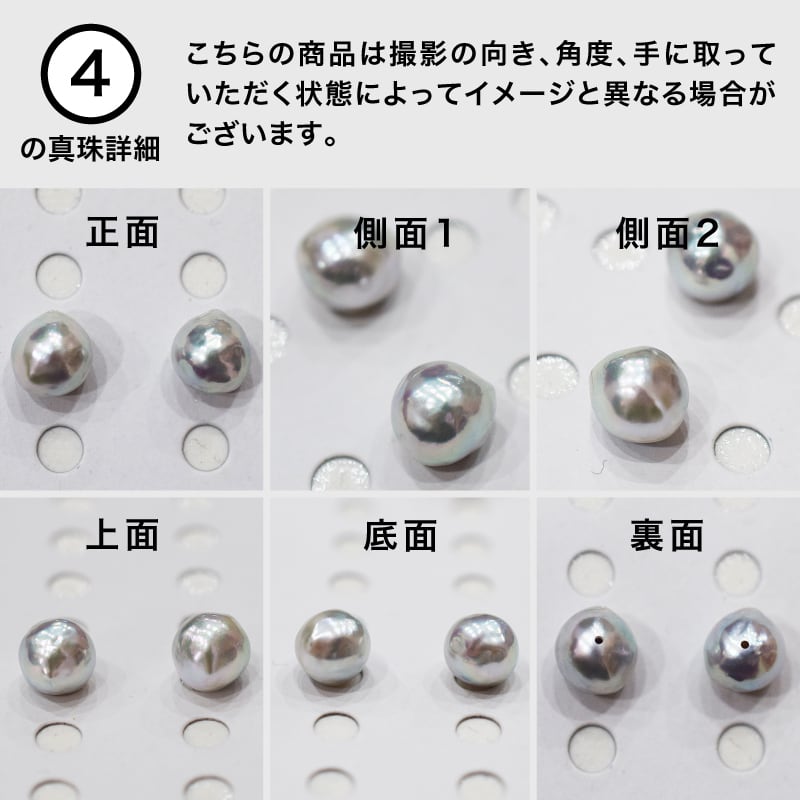 ④
の真珠詳細

こちらの商品は撮影の向き、角度、手に取っていただく状態によってイメージと異なる場合がございます。

正面

側面1

側面2

上面

底面

裏面