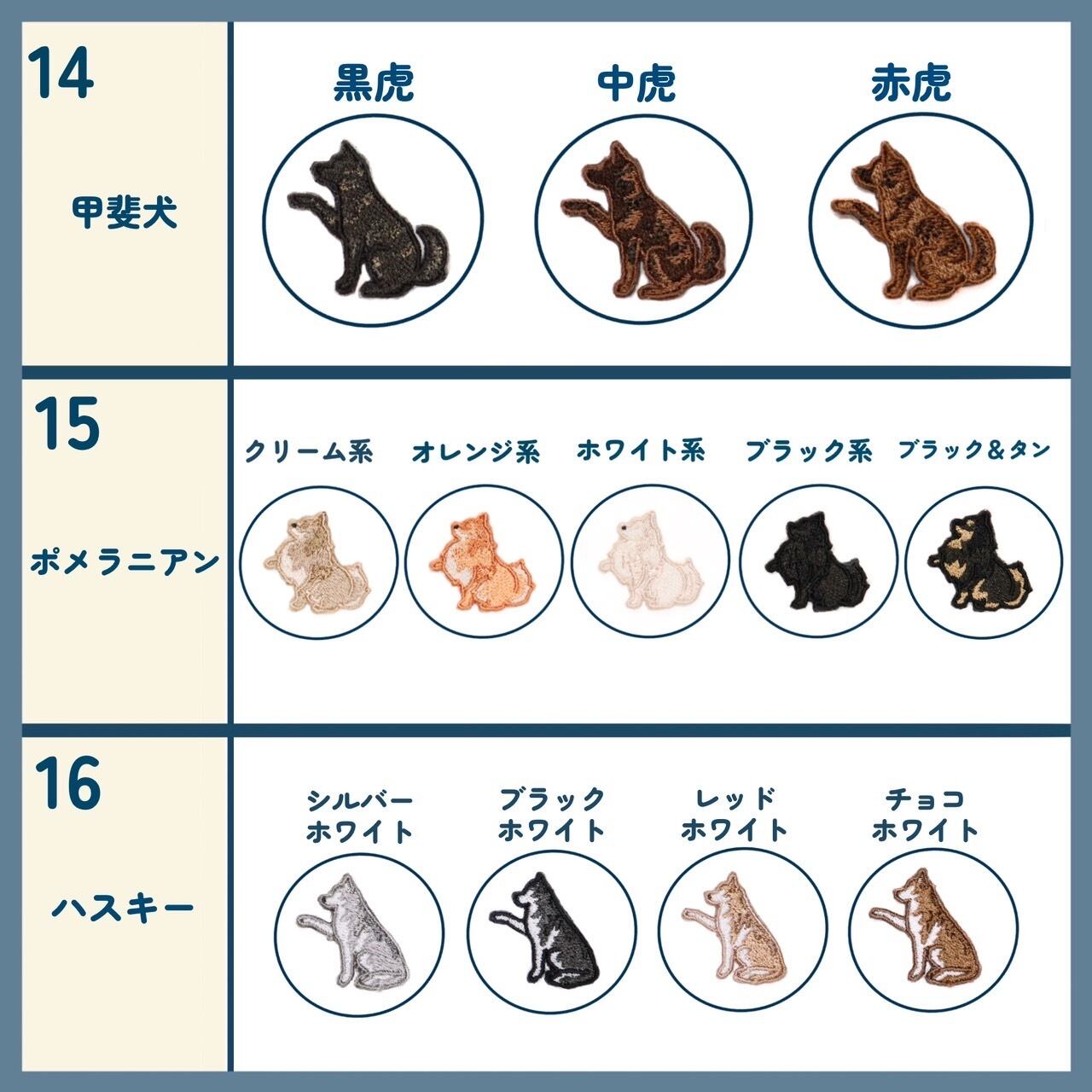 14

甲斐犬

黒虎

中虎

赤虎

15

ポメラニアン

クリーム系

オレンジ系

ホワイト系

ブラック系

ブラック&タン

16

ハスキー

シルバー
ホワイト

ブラック
ホワイト

レッド
ホワイト

チョコ
ホワイト