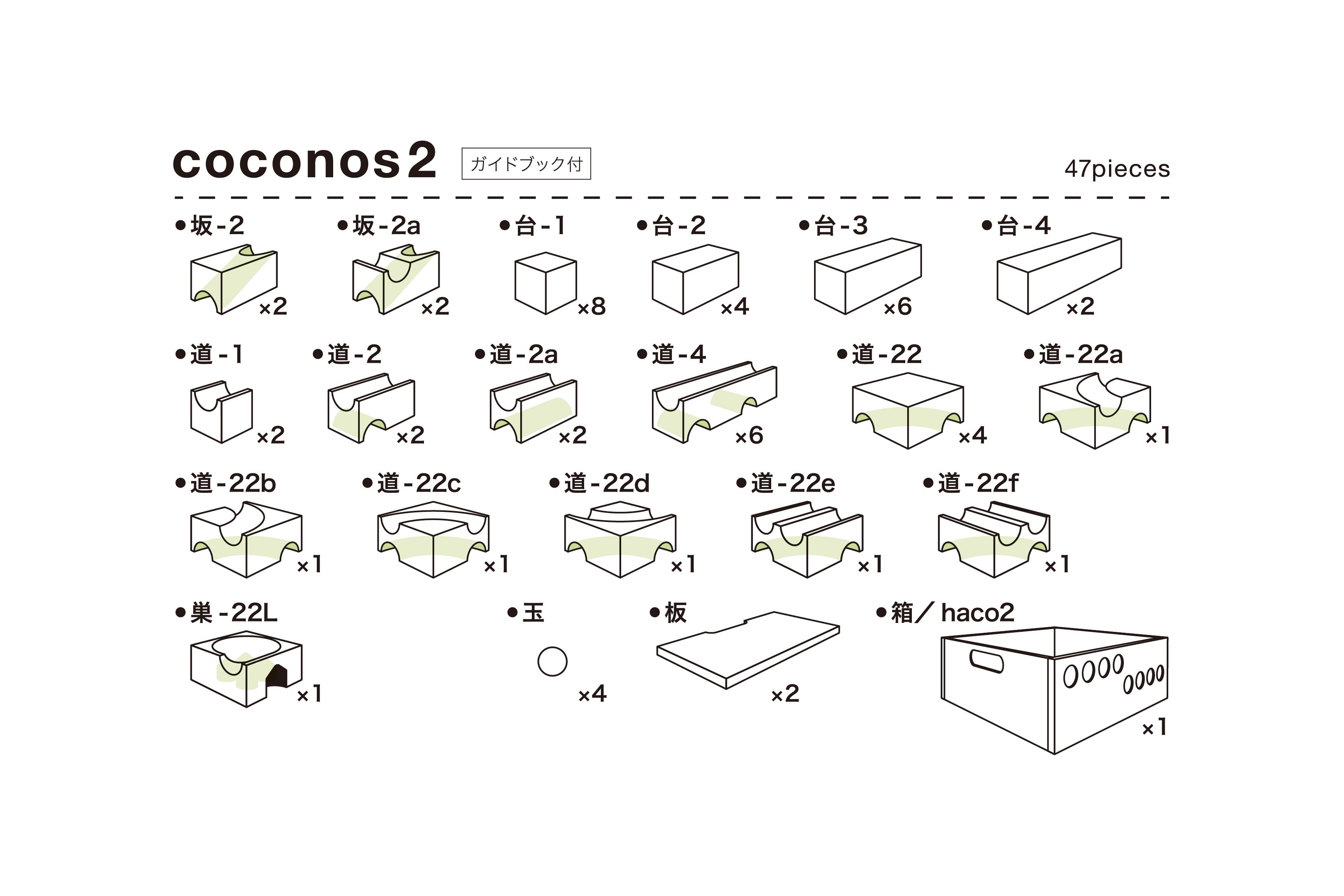 coconos2 ガイドブック付 47pieces

●坂-2 ×2
●坂-2a ×2
●台-1 ×8
●台-2 ×4
●台-3 ×6
●台-4 ×2

●道-1 ×2
●道-2 ×2
●道-2a ×2
●道-4 ×6
●道-22 ×4
●道-22a ×1

●道-22b ×1
●道-22c ×1
●道-22d ×1
●道-22e ×1
●道-22f ×1

●巣-22L ×1
●玉 ×4
●板 ×2
●箱／haco2 ×1