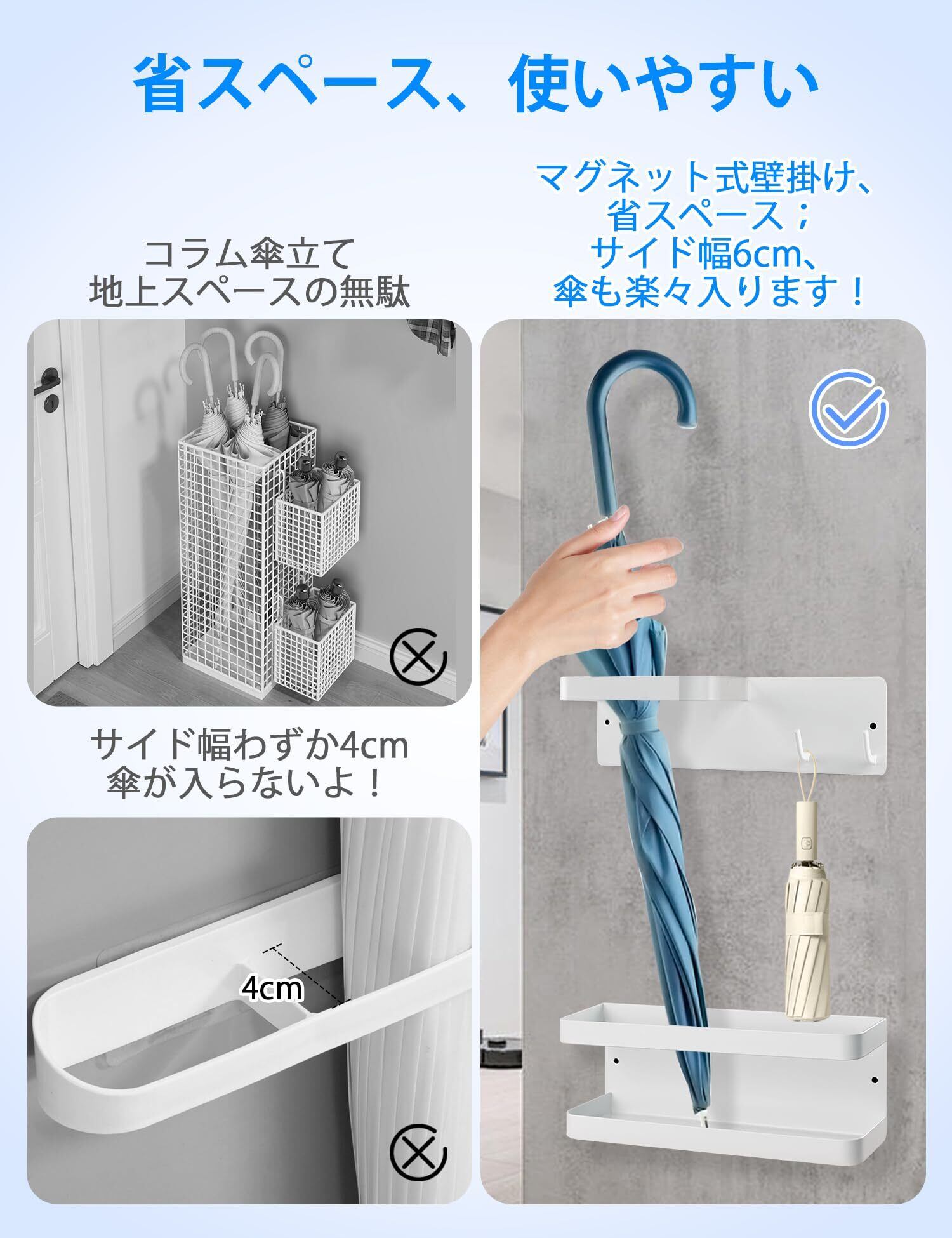 省スペース、使いやすい

コラム傘立て
地上スペースの無駄

サイド幅わずか4cm
傘が入らないよ！

4cm

マグネット式壁掛け、
省スペース；
サイド幅6cm、
傘も楽々入ります！