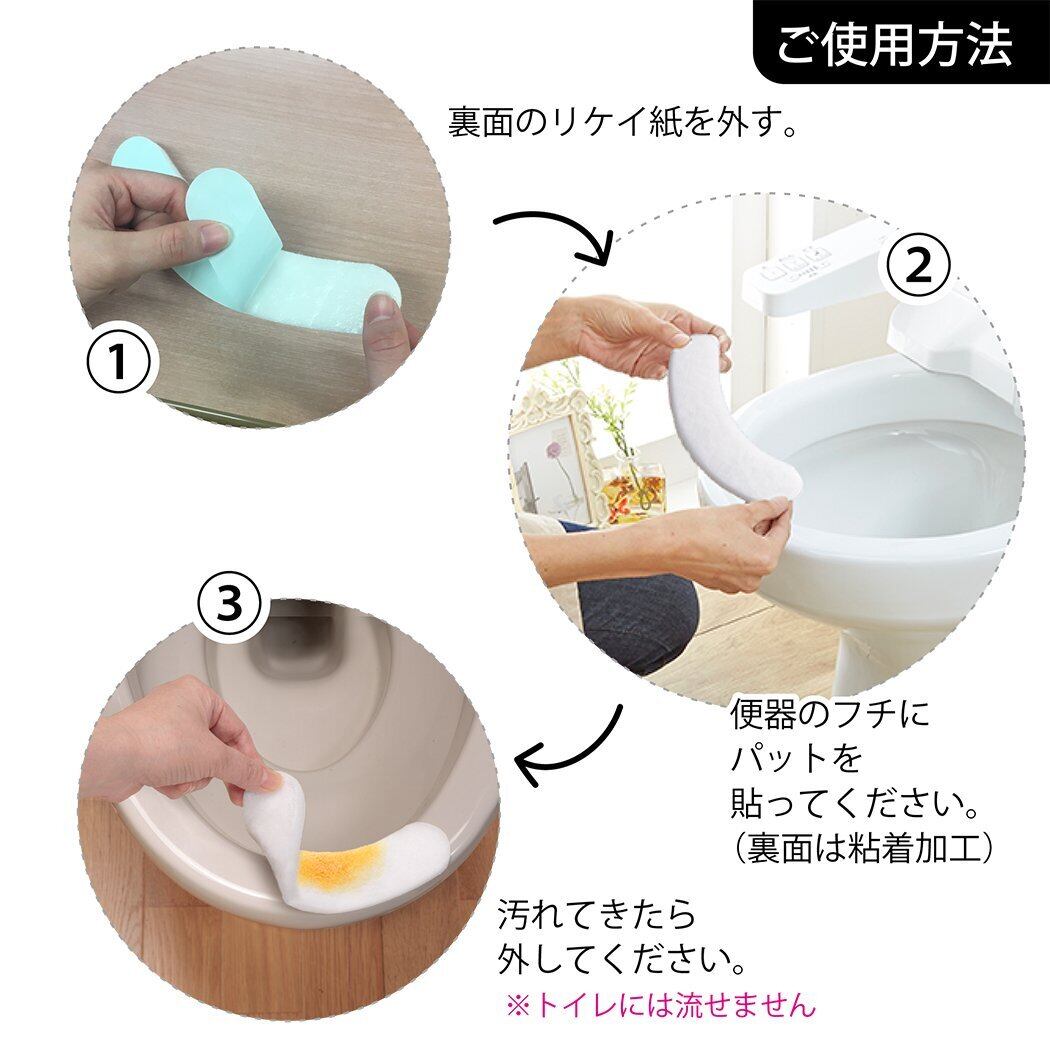 ご使用方法

裏面のリケイ紙を外す。

①

②

便器のフチに
パットを
貼ってください。
（裏面は粘着加工）

③

汚れてきたら
外してください。
※トイレには流せません