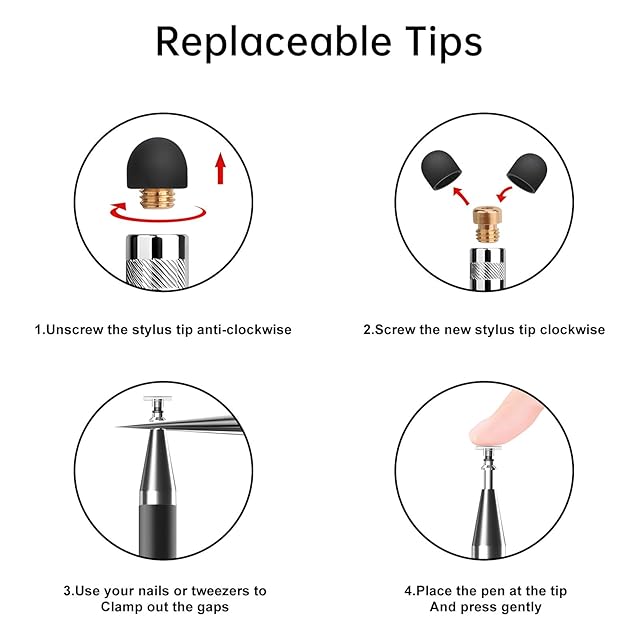 Replaceable Tips

1.Unscrew the stylus tip anti-clockwise

2.Screw the new stylus tip clockwise

3.Use your nails or tweezers to Clamp out the gaps

4.Place the pen at the tip And press gently