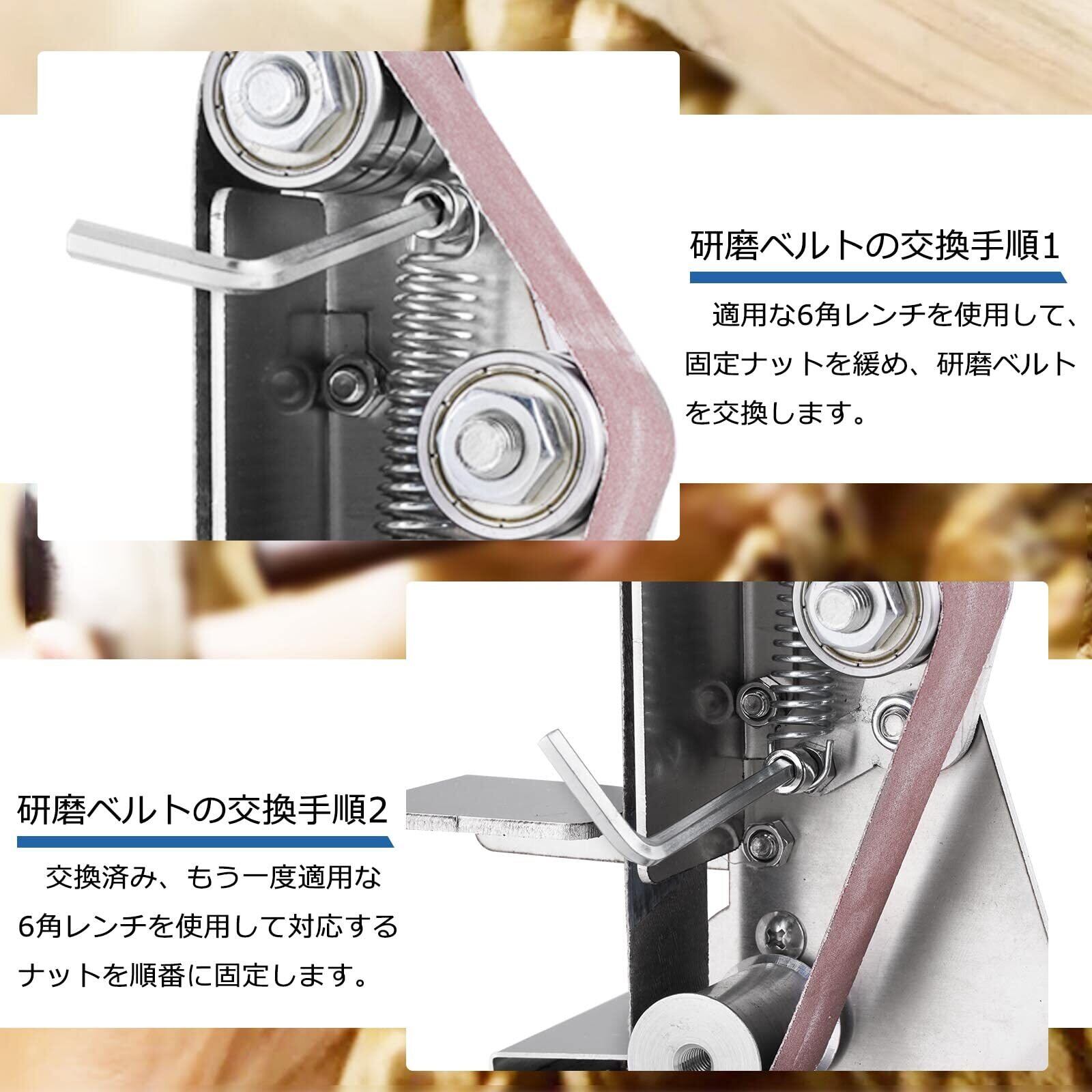 研磨ベルトの交換手順1

適用な6角レンチを使用して、固定ナットを緩め、研磨ベルトを交換します。

研磨ベルトの交換手順2

交換済み、もう一度適用な6角レンチを使用して対応するナットを順番に固定します。