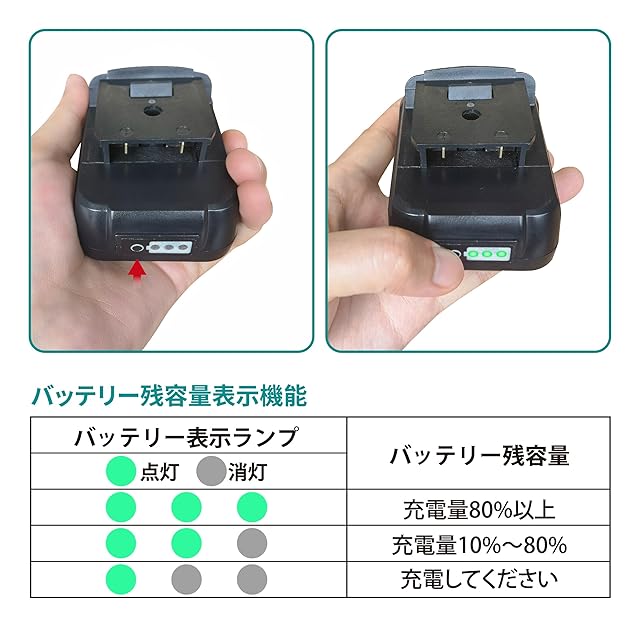 バッテリー残容量表示機能

| バッテリー表示ランプ | バッテリー残容量 |
|---|---|
| 点灯 消灯 | |
| | 充電量80%以上 |
| | 充電量10%～80% |
| | 充電してください |