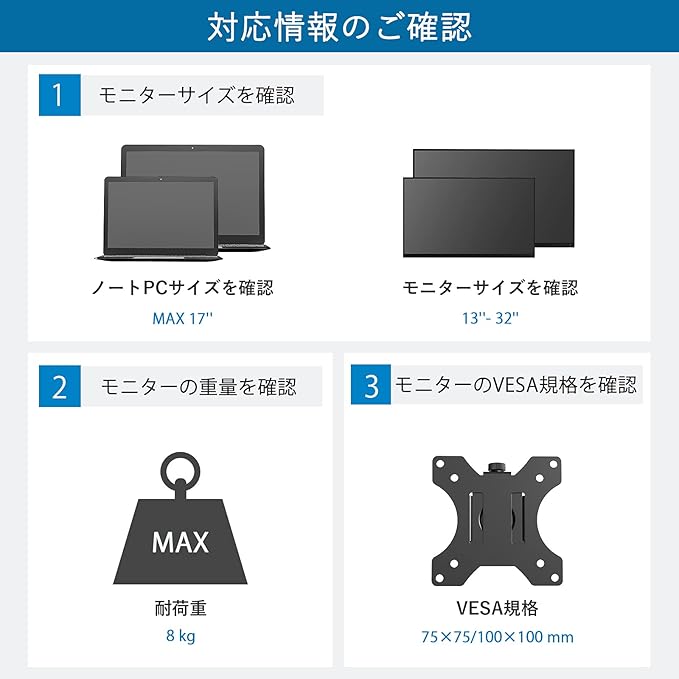 対応情報のご確認

1 モニターサイズを確認

ノートPCサイズを確認
MAX 17''

モニターサイズを確認
13''- 32''

2 モニターの重量を確認

MAX

耐荷重
8 kg

3 モニターのVESA規格を確認

VESA規格
75×75/100×100 mm