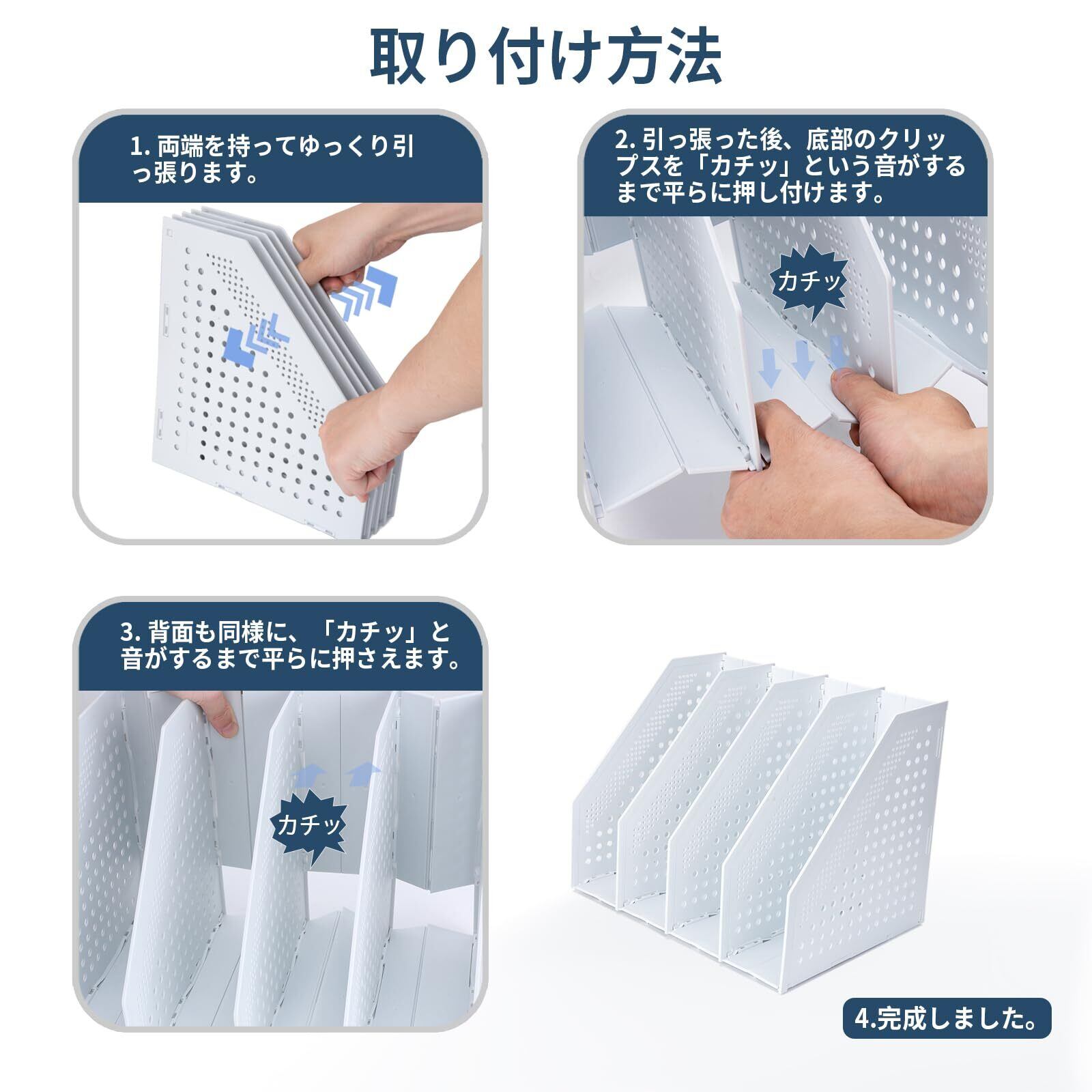 取り付け方法

1. 両端を持ってゆっくり引っ張ります。

2. 引っ張った後、底部のクリップスを「カチッ」という音がするまで平らに押し付けます。

カチッ

3. 背面も同様に、「カチッ」と音がするまで平らに押さえます。

カチッ

4.完成しました。