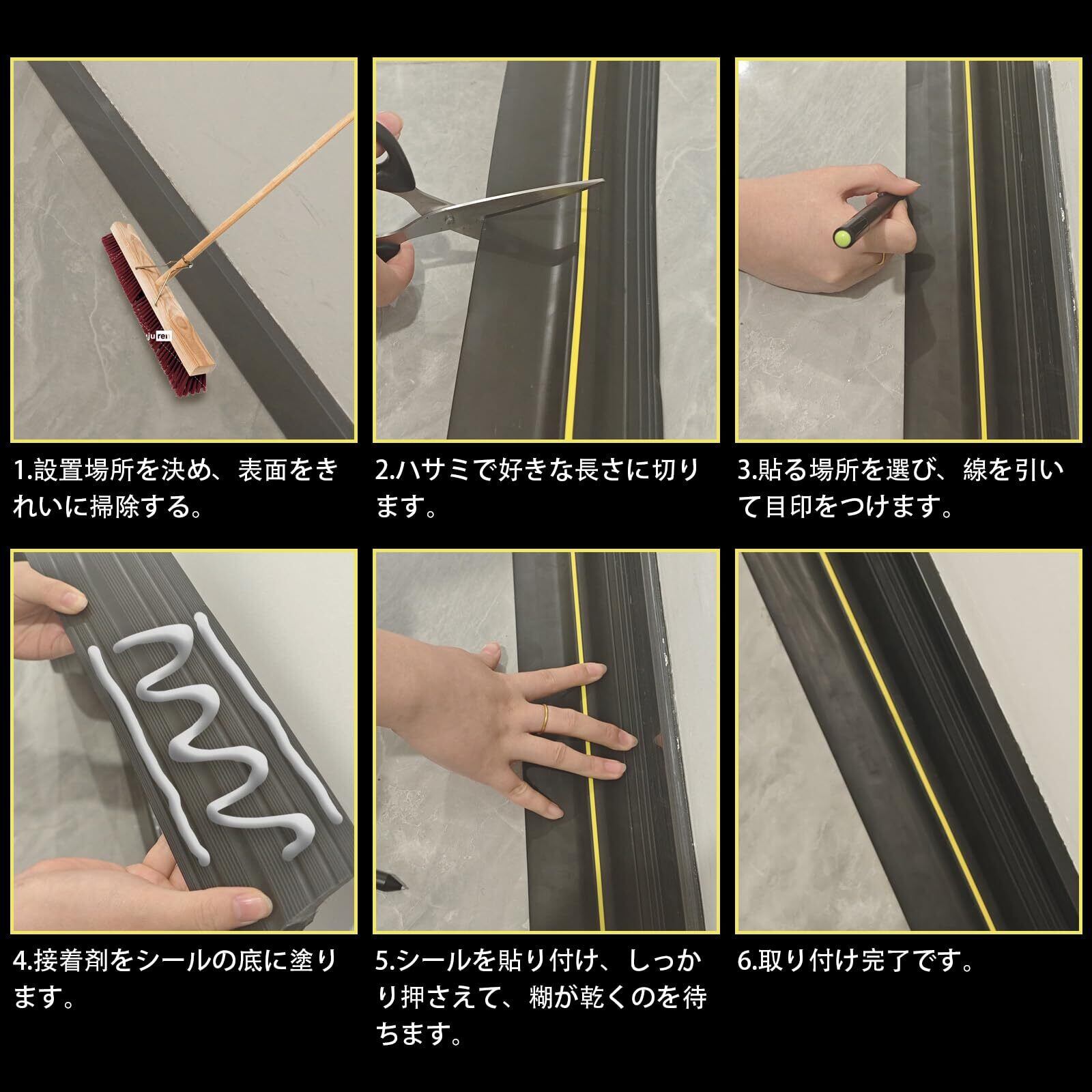 1.設置場所を決め、表面をきれいに掃除する。

2.ハサミで好きな長さに切ります。

3.貼る場所を選び、線を引いて目印をつけます。

4.接着剤をシールの底に塗ります。

5.シールを貼り付け、しっかり押さえて、糊が乾くのを待ちます。

6.取り付け完了です。