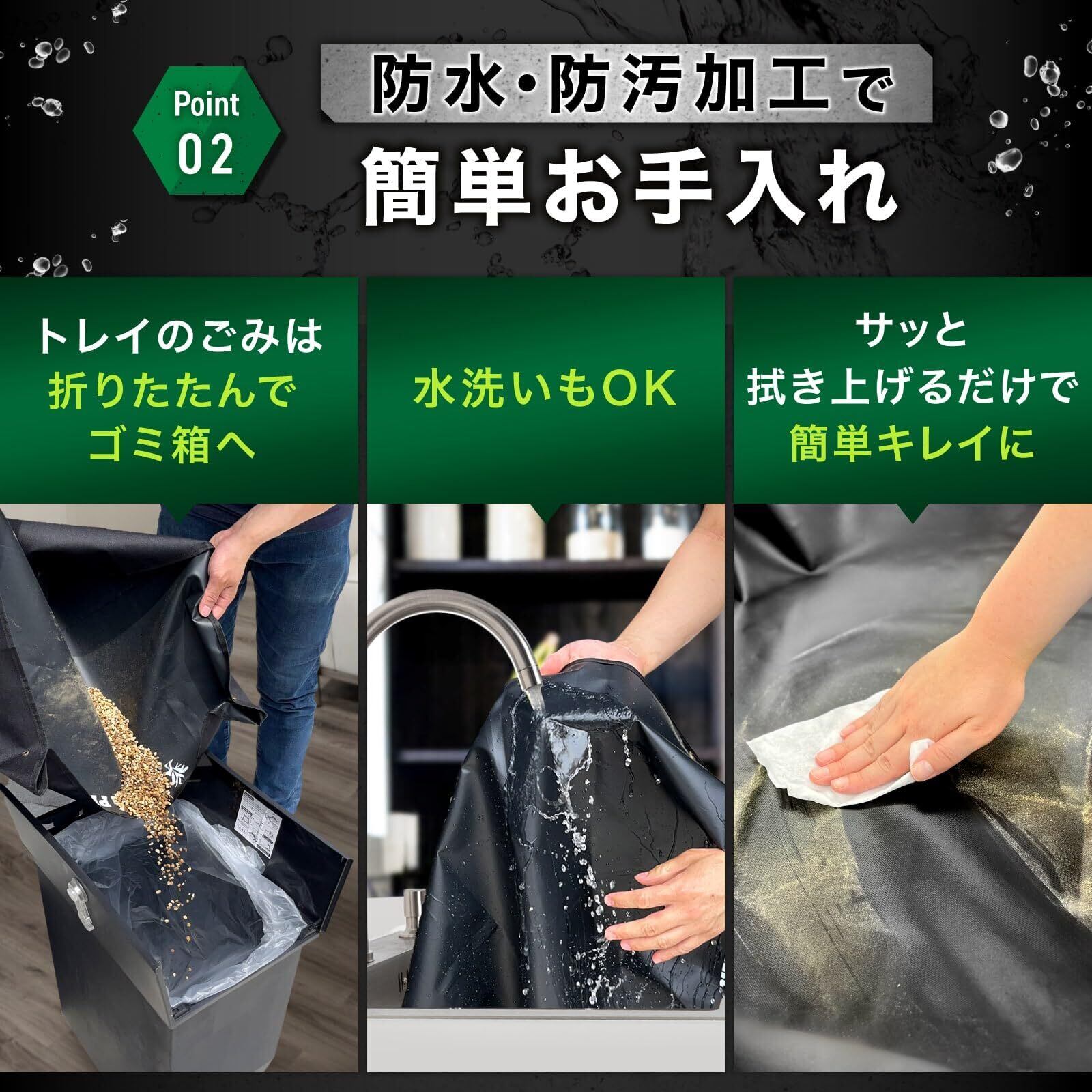 Point 02

防水・防汚加工で
簡単お手入れ

トレイのごみは
折りたたんで
ゴミ箱へ

水洗いもOK

サッと
拭き上げるだけで
簡単キレイに