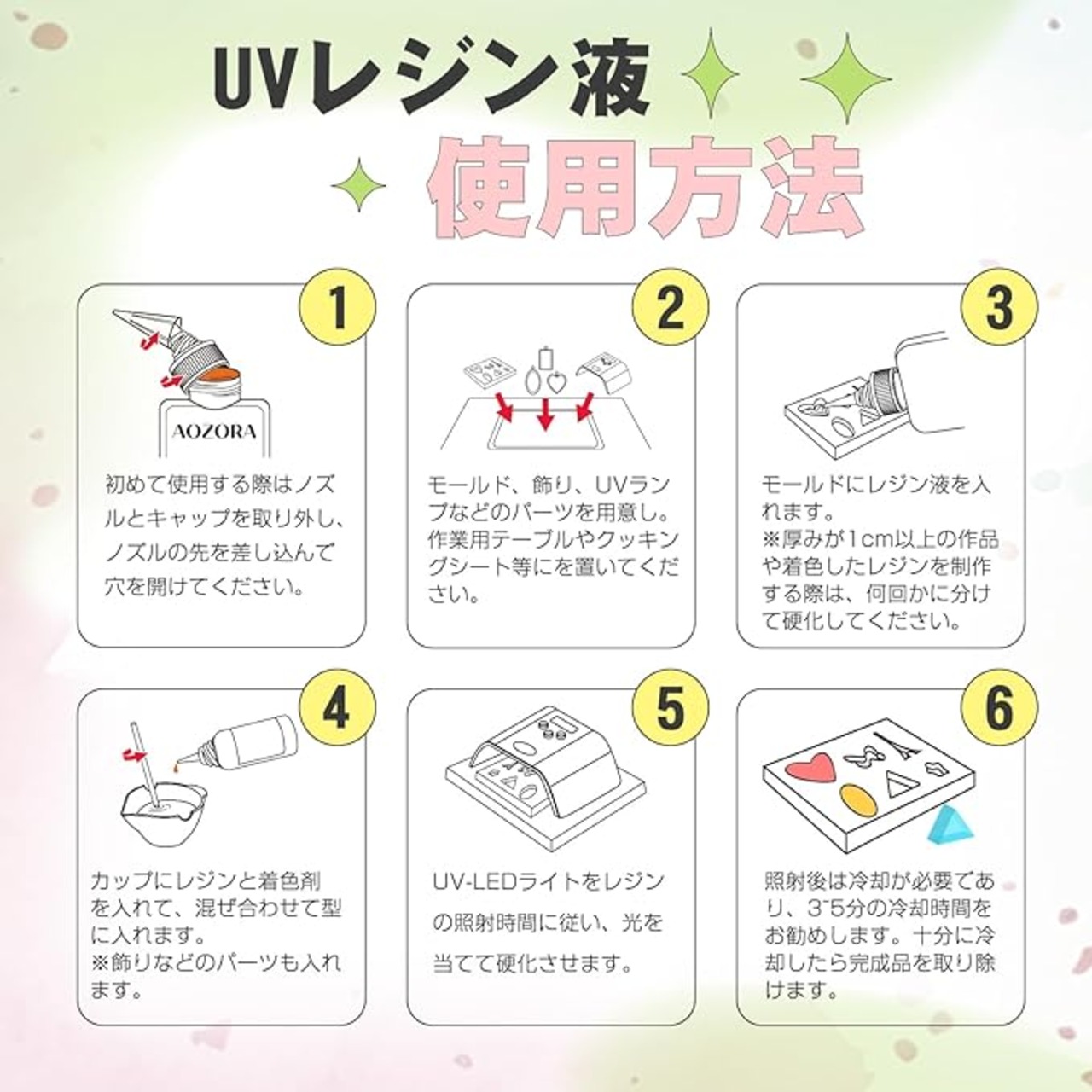 UVレジン液
使用方法

1
AOZORA
初めて使用する際はノズルとキャップを取り外し、ノズルの先を差し込んで穴を開けてください。

2
モールド、飾り、UVランプなどのパーツを用意し。作業用テーブルやクッキングシート等にを置いてください。

3
モールドにレジン液を入れます。
※厚みが1cm以上の作品や着色したレジンを制作する際は、何回かに分けて硬化してください。

4
カップにレジンと着色剤を入れて、混ぜ合わせて型に入れます。
※飾りなどのパーツも入れます。

5
UV-LEDライトをレジンの照射時間に従い、光を当てて硬化させます。

6
照射後は冷却が必要であり、3~5分の冷却時間をお勧めします。十分に冷却したら完成品を取り除けます。