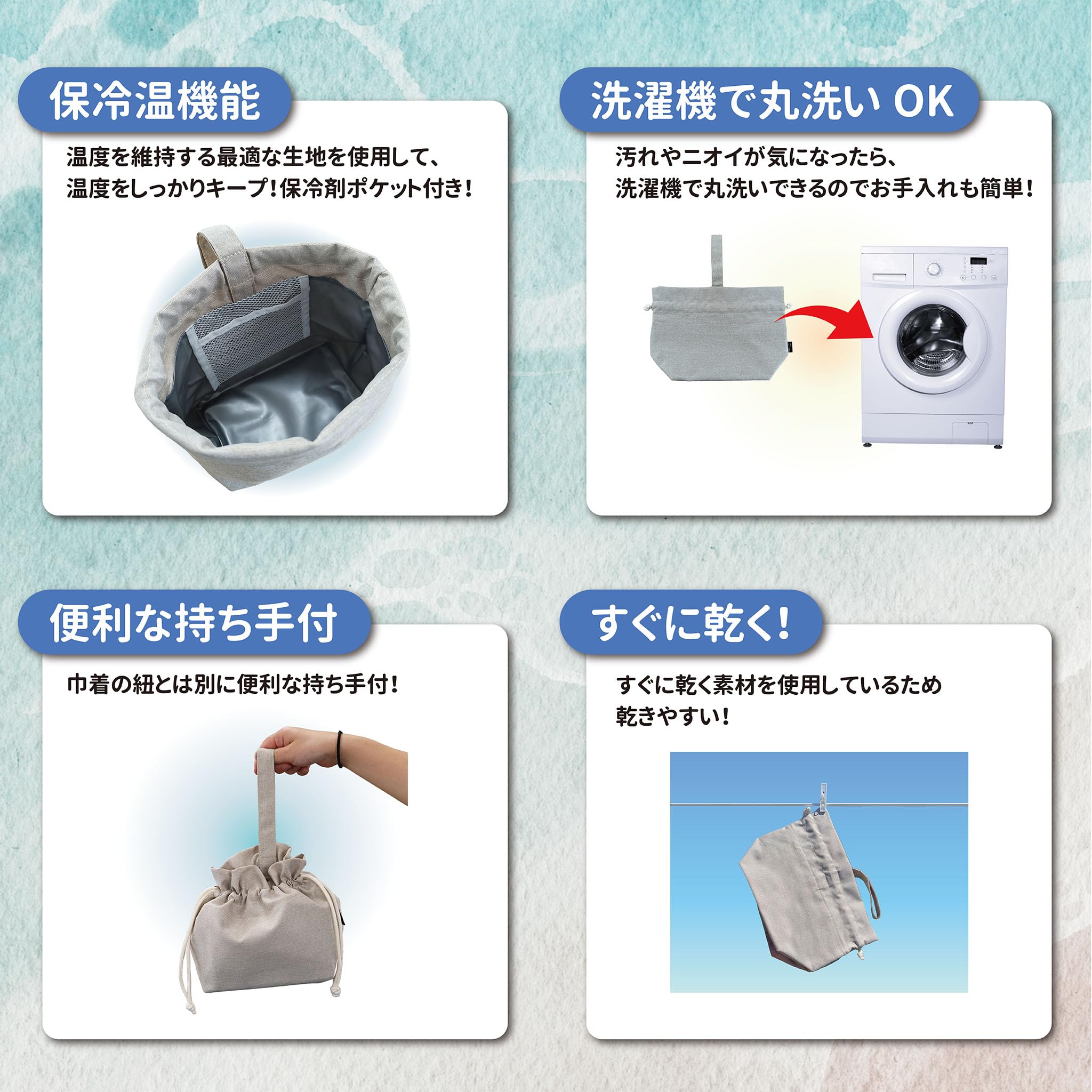 保冷温機能

温度を維持する最適な生地を使用して、温度をしっかりキープ！保冷剤ポケット付き！

洗濯機で丸洗い OK

汚れやニオイが気になったら、洗濯機で丸洗いできるのでお手入れも簡単！

便利な持ち手付

巾着の紐とは別に便利な持ち手付！

すぐに乾く！

すぐに乾く素材を使用しているため乾きやすい！