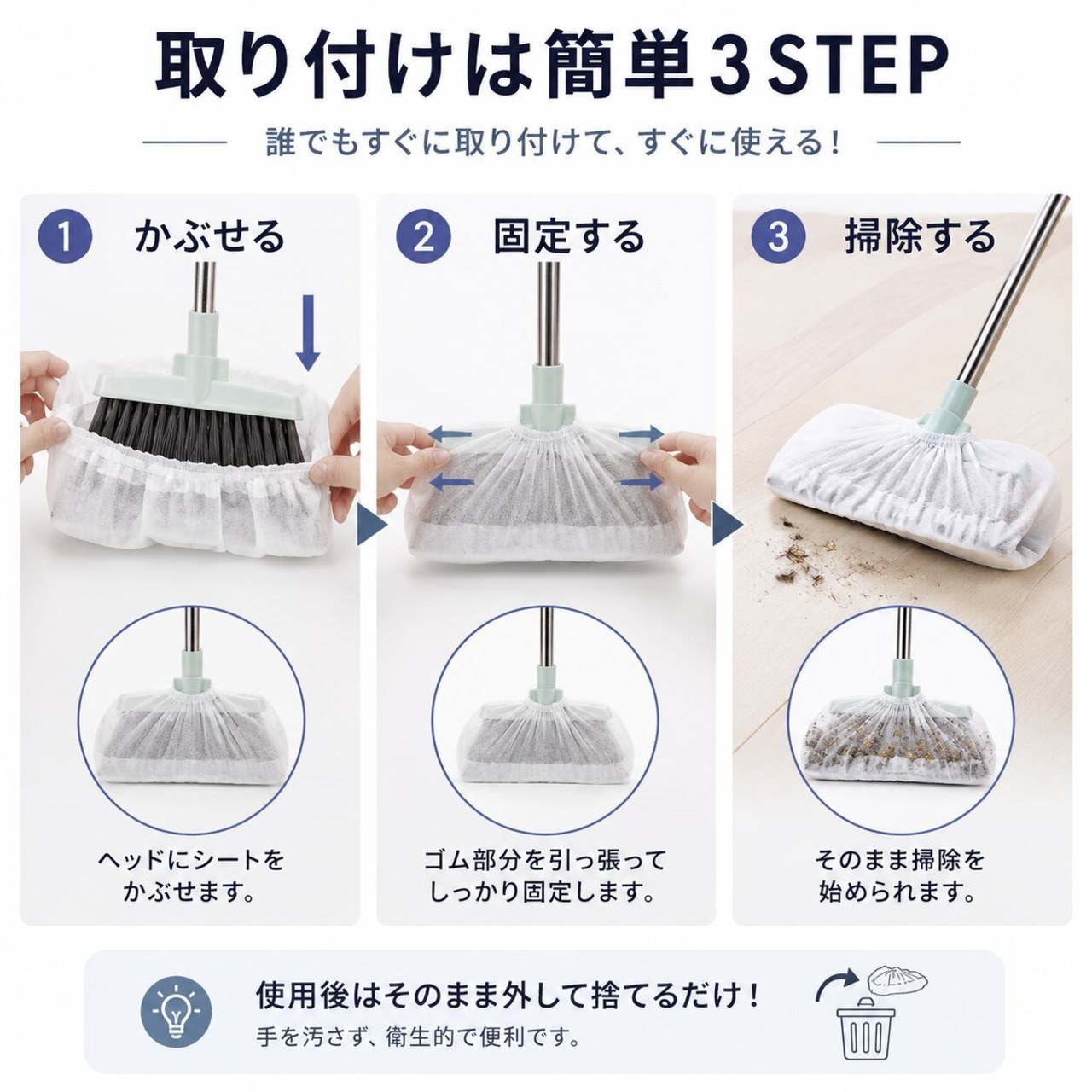 取り付けは簡単3STEP

誰でもすぐに取り付けて、すぐに使える！

1 かぶせる

ヘッドにシートをかぶせます。

2 固定する

ゴム部分を引っ張ってしっかり固定します。

3 掃除する

そのまま掃除を始められます。

使用後はそのまま外して捨てるだけ！
手を汚さず、衛生的で便利です。