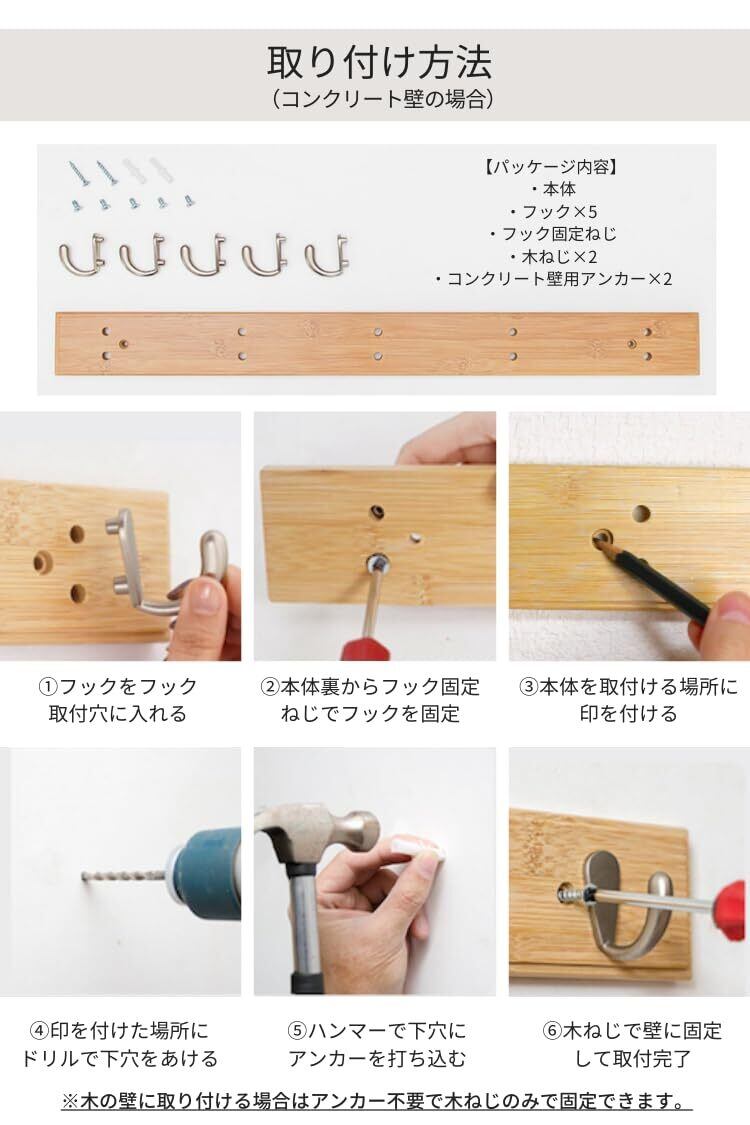 取り付け方法
（コンクリート壁の場合）

【パッケージ内容】
・本体
・フック×5
・フック固定ねじ
・木ねじ×2
・コンクリート壁用アンカー×2

①フックをフック取付穴に入れる

②本体裏からフック固定ねじでフックを固定

③本体を取付ける場所に印を付ける

④印を付けた場所にドリルで下穴をあける

⑤ハンマーで下穴にアンカーを打ち込む

⑥木ねじで壁に固定して取付完了

※木の壁に取り付ける場合はアンカー不要で木ねじのみで固定できます。