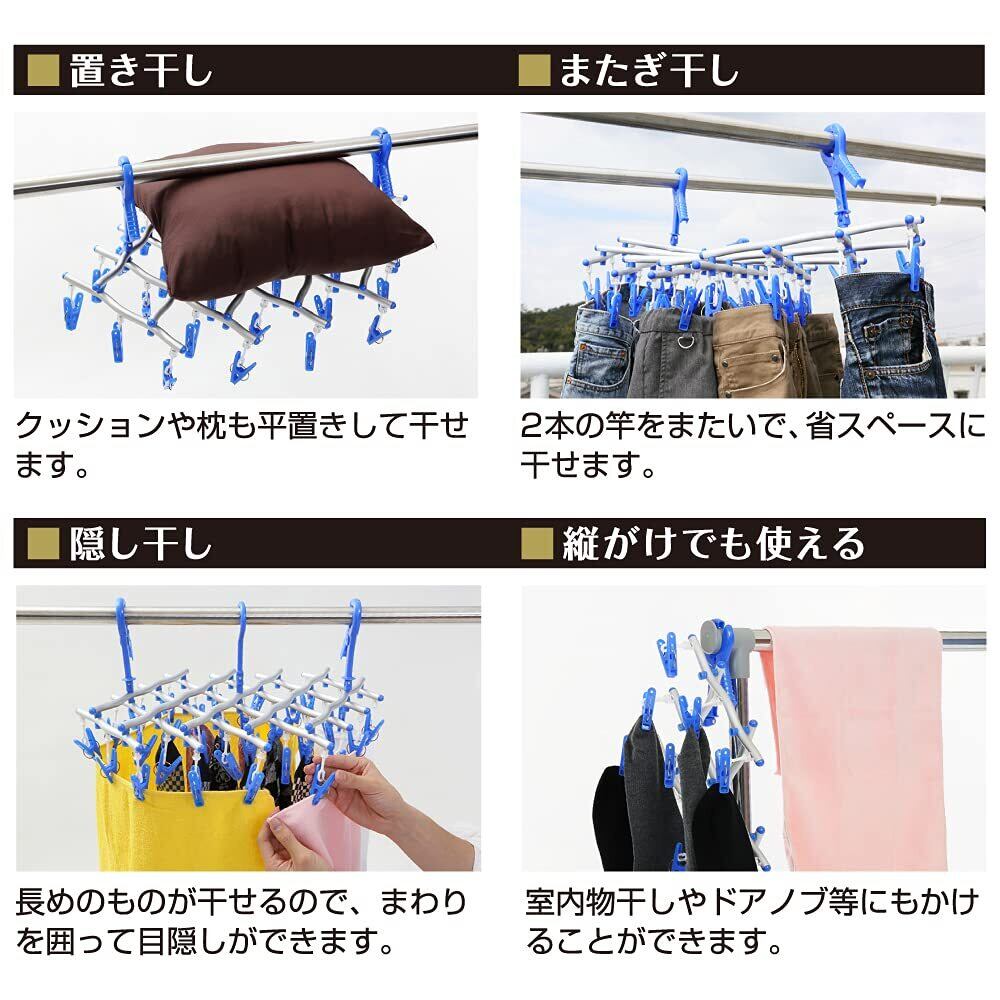 ■置き干し

クッションや枕も平置きして干せます。

■またぎ干し

2本の竿をまたいで、省スペースに干せます。

■隠し干し

長めのものが干せるので、まわりを囲って目隠しができます。

■縦がけでも使える

室内物干しやドアノブ等にもかけることができます。