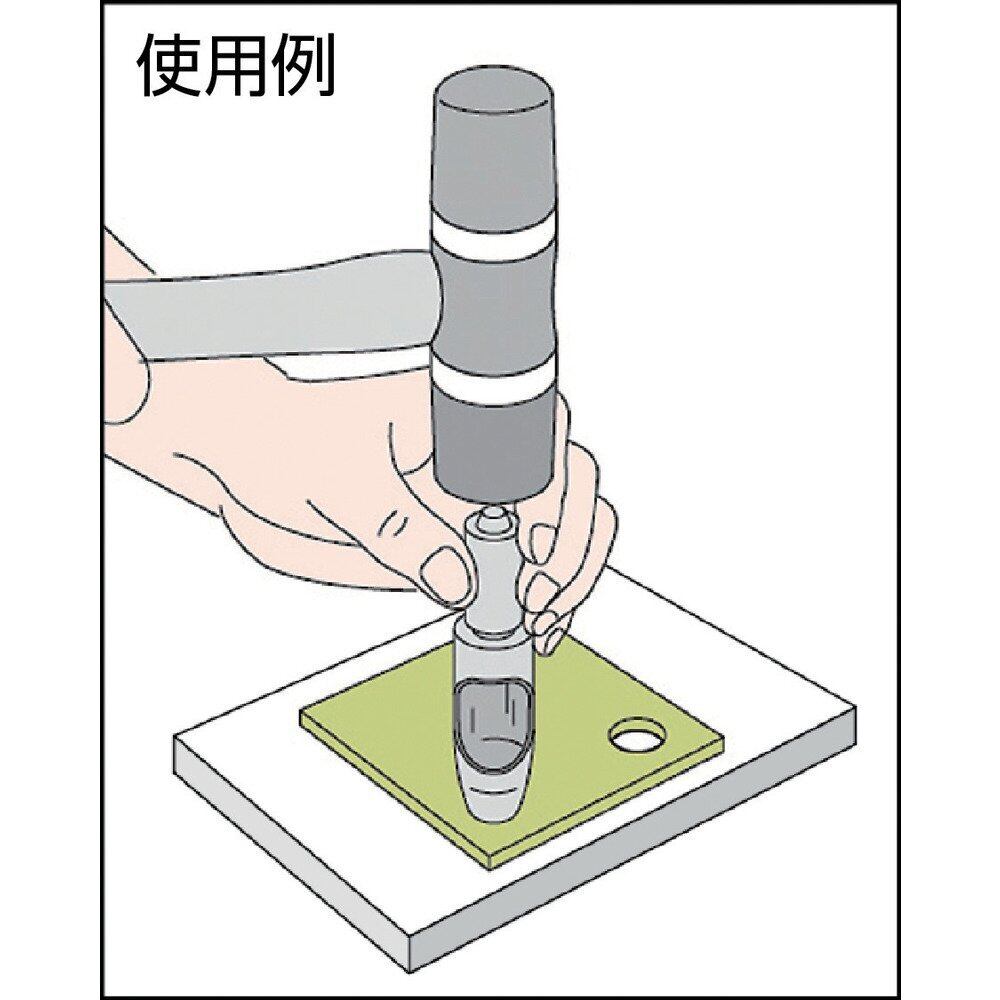 使用例