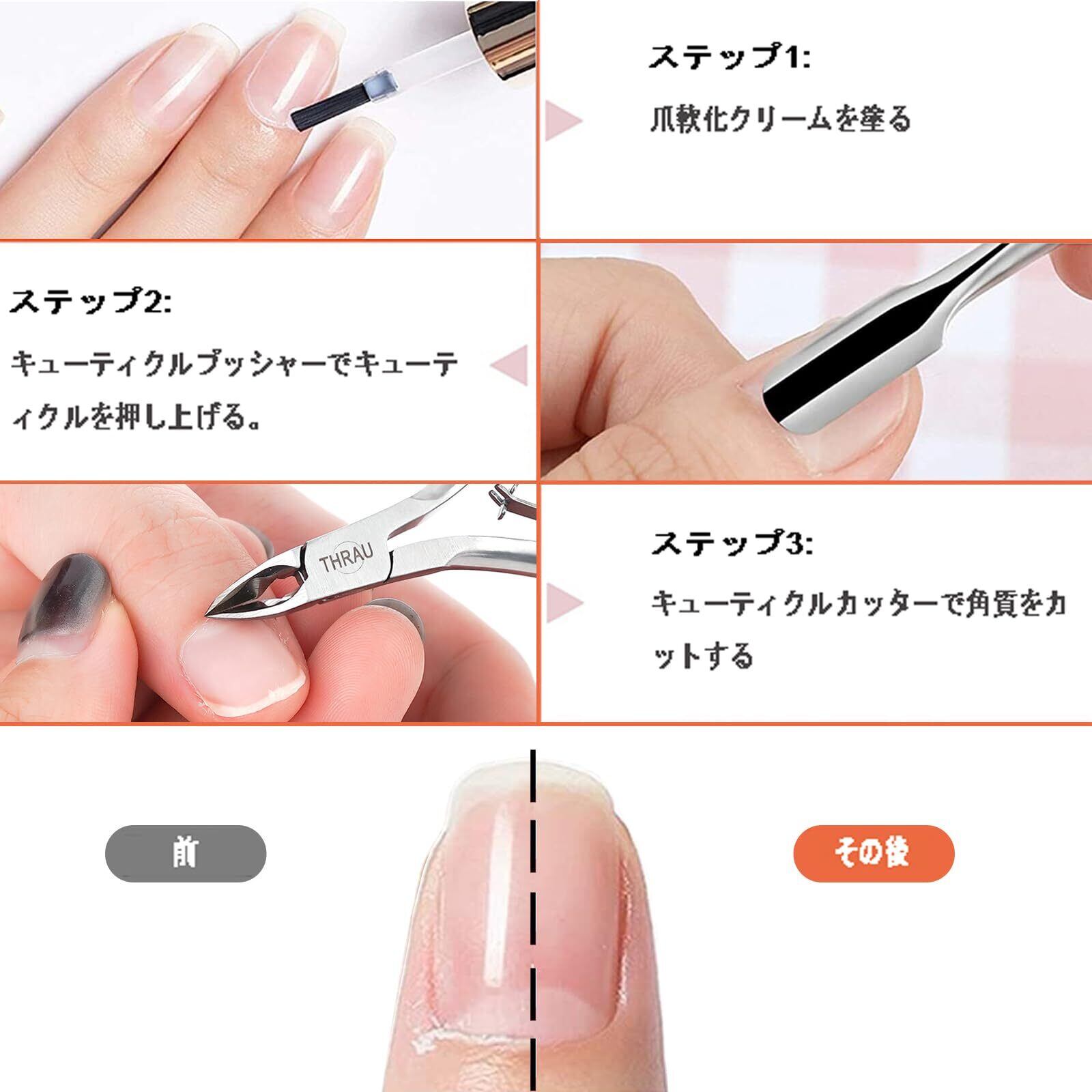 ステップ1:

爪軟化クリームを塗る

ステップ2:

キューティクルプッシャーでキューティクルを押し上げる。

THRAU

ステップ3:

キューティクルカッターで角質をカットする

前

その後