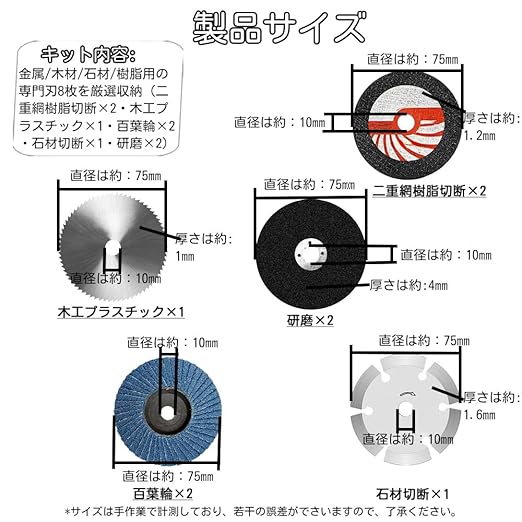 製品サイズ

キット内容:
金属/木材/石材/樹脂用の専門刃8枚を厳選収納（二重網樹脂切断×2・木工プラスチック×1・百葉輪×2・石材切断×1・研磨×2）

直径は約：75㎜
直径は約：10㎜
厚さは約：1.2㎜
二重網樹脂切断×2

直径は約：75㎜
厚さは約：1㎜
直径は約：10㎜
木工プラスチック×1

直径は約：75㎜
直径は約：10㎜
厚さは約：4㎜
研磨×2

直径は約：10㎜
直径は約：75㎜
百葉輪×2

直径は約：75㎜
厚さは約：1.6㎜
直径は約：10㎜
石材切断×1

*サイズは手作業で計測しており、若干の誤差がでさいますので、了承ください。