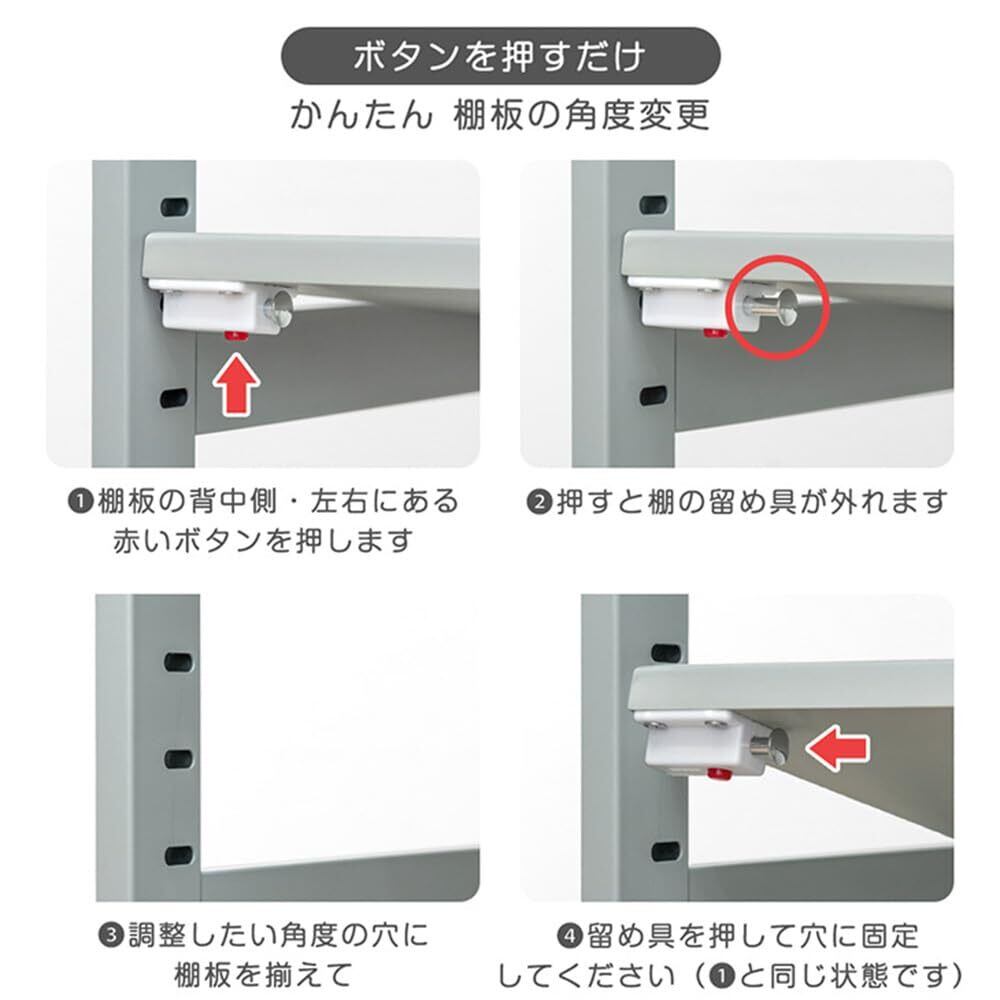 ボタンを押すだけ
かんたん 棚板の角度変更

❶棚板の背中側・左右にある赤いボタンを押します

❷押すと棚の留め具が外れます

❸調整したい角度の穴に棚板を揃えて

❹留め具を押して穴に固定してください（❶と同じ状態です）