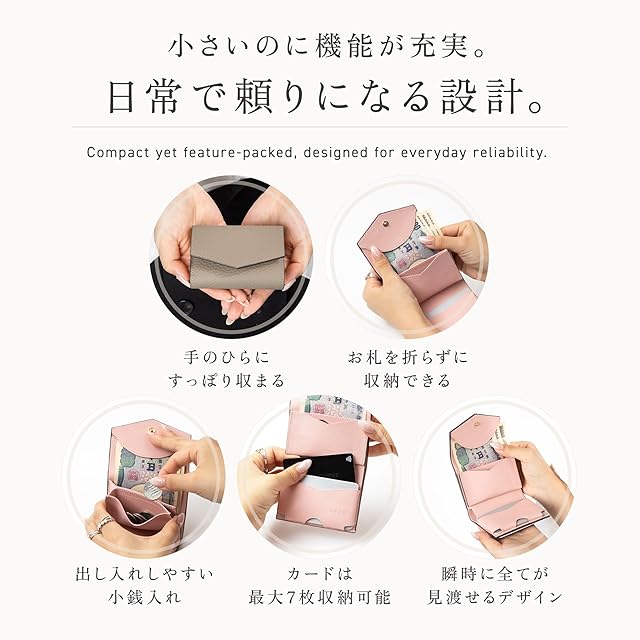 小さいのに機能が充実。
日常で頼りになる設計。

Compact yet feature-packed, designed for everyday reliability.

手のひらに
すっぽり収まる

お札を折らずに
収納できる

出し入れしやすい
小銭入れ

カードは
最大7枚収納可能

瞬時に全てが
見渡せるデザイン