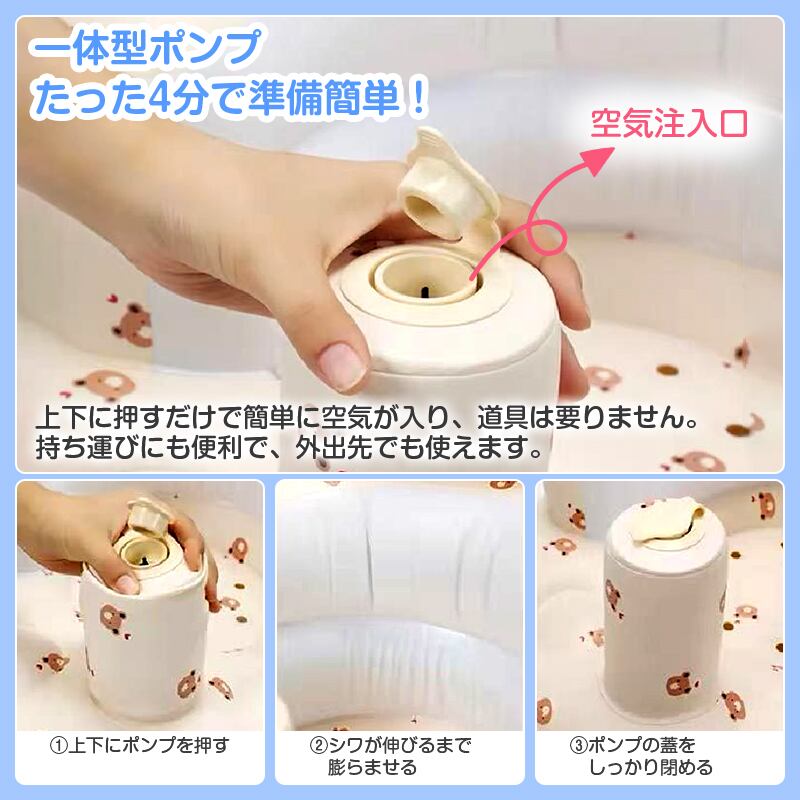 一体型ポンプ
たった4分で準備簡単！

空気注入口

上下に押すだけで簡単に空気が入り、道具は要りません。
持ち運びにも便利で、外出先でも使えます。

①上下にポンプを押す

②シワが伸びるまで膨らませる

③ポンプの蓋をしっかり閉める