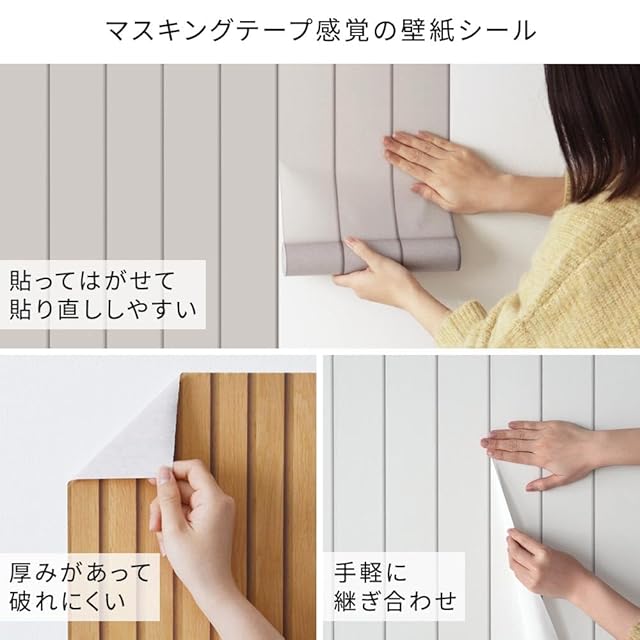 マスキングテープ感覚の壁紙シール

貼ってはがせて
貼り直ししやすい

厚みがあって
破れにくい

手軽に
継ぎ合わせ