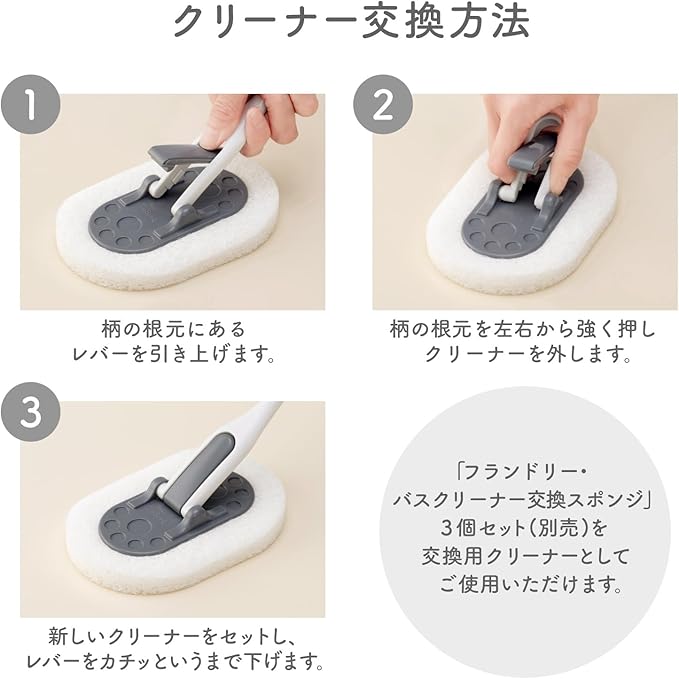 クリーナー交換方法

1

柄の根元にある
レバーを引き上げます。

2

柄の根元を左右から強く押し
クリーナーを外します。

3

新しいクリーナーをセットし、
レバーをカチッというまで下げます。

「フランドリー・
バスクリーナー交換スポンジ」
3個セット(別売)を
交換用クリーナーとして
ご使用いただけます。