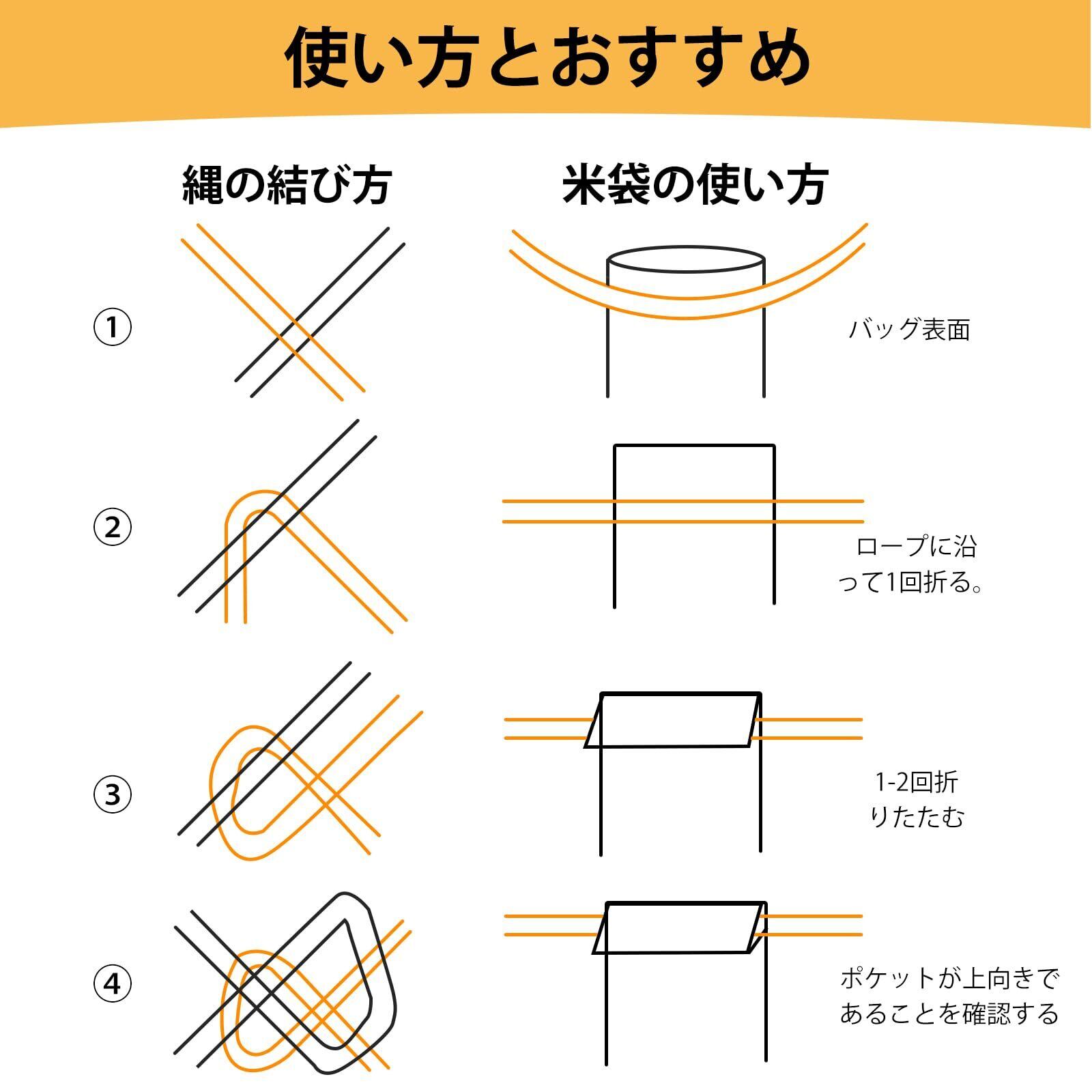 使い方とおすすめ

縄の結び方

米袋の使い方

①

バッグ表面

②

ロープに沿って1回折る。

③

1-2回折りたたむ

④

ポケットが上向きであることを確認する