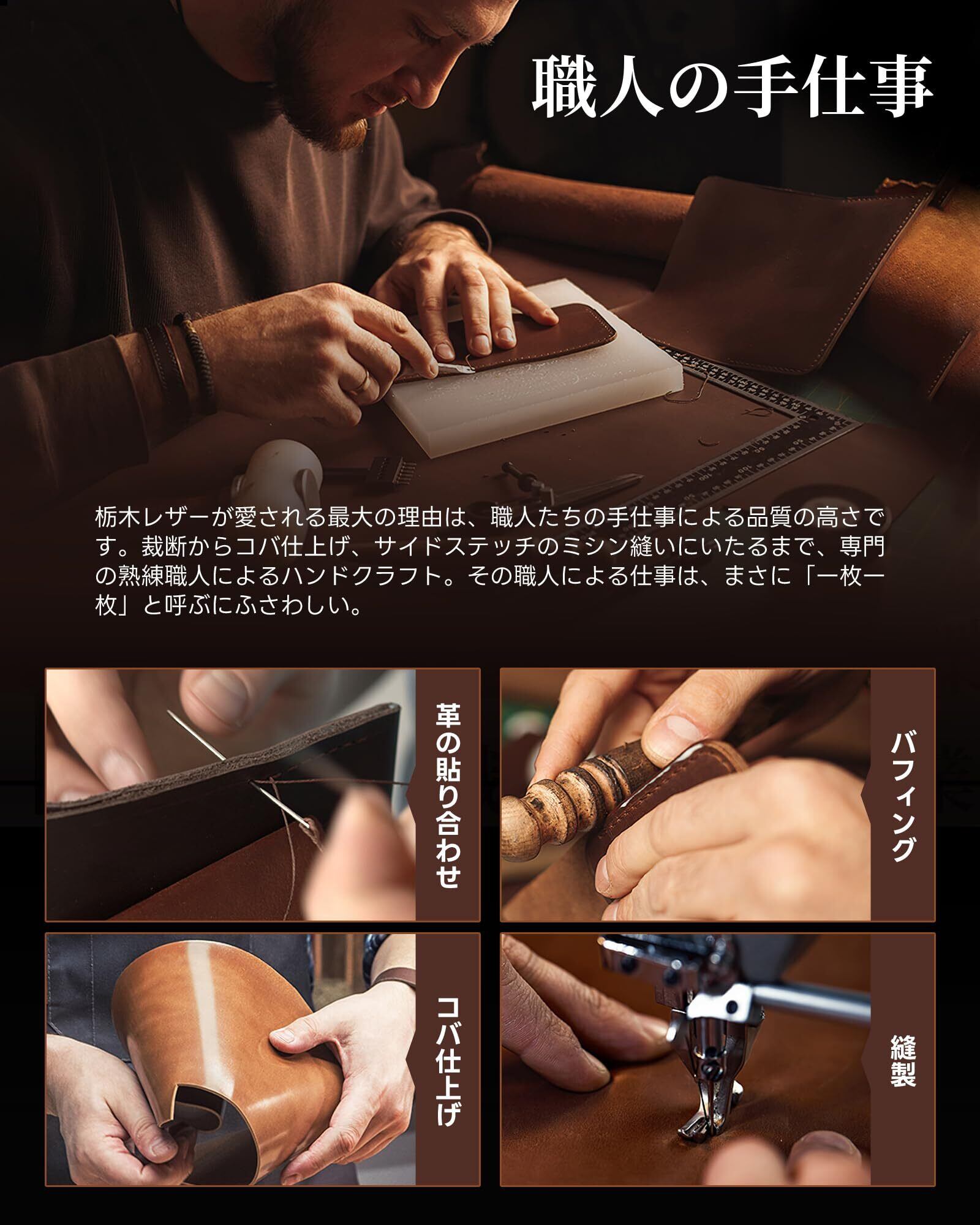 職人の手仕事

栃木レザーが愛される最大の理由は、職人たちの手仕事による品質の高さです。裁断からコバ仕上げ、サイドステッチのミシン縫いにいたるまで、専門の熟練職人によるハンドクラフト。その職人による仕事は、まさに「一枚一枚」と呼ぶにふさわしい。

革の貼り合わせ

バフィング

コバ仕上げ

縫製