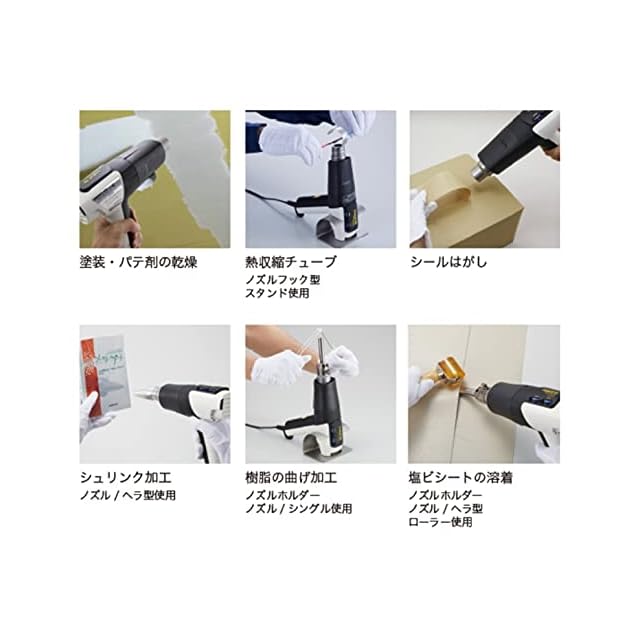 塗装・パテ剤の乾燥

熱収縮チューブ
ノズルフック型
スタンド使用

シールはがし

シュリンク加工
ノズル / ヘラ型使用

樹脂の曲げ加工
ノズルホルダー
ノズル / シングル使用

塩ビシートの溶着
ノズルホルダー
ノズル / ヘラ型
ローラー使用