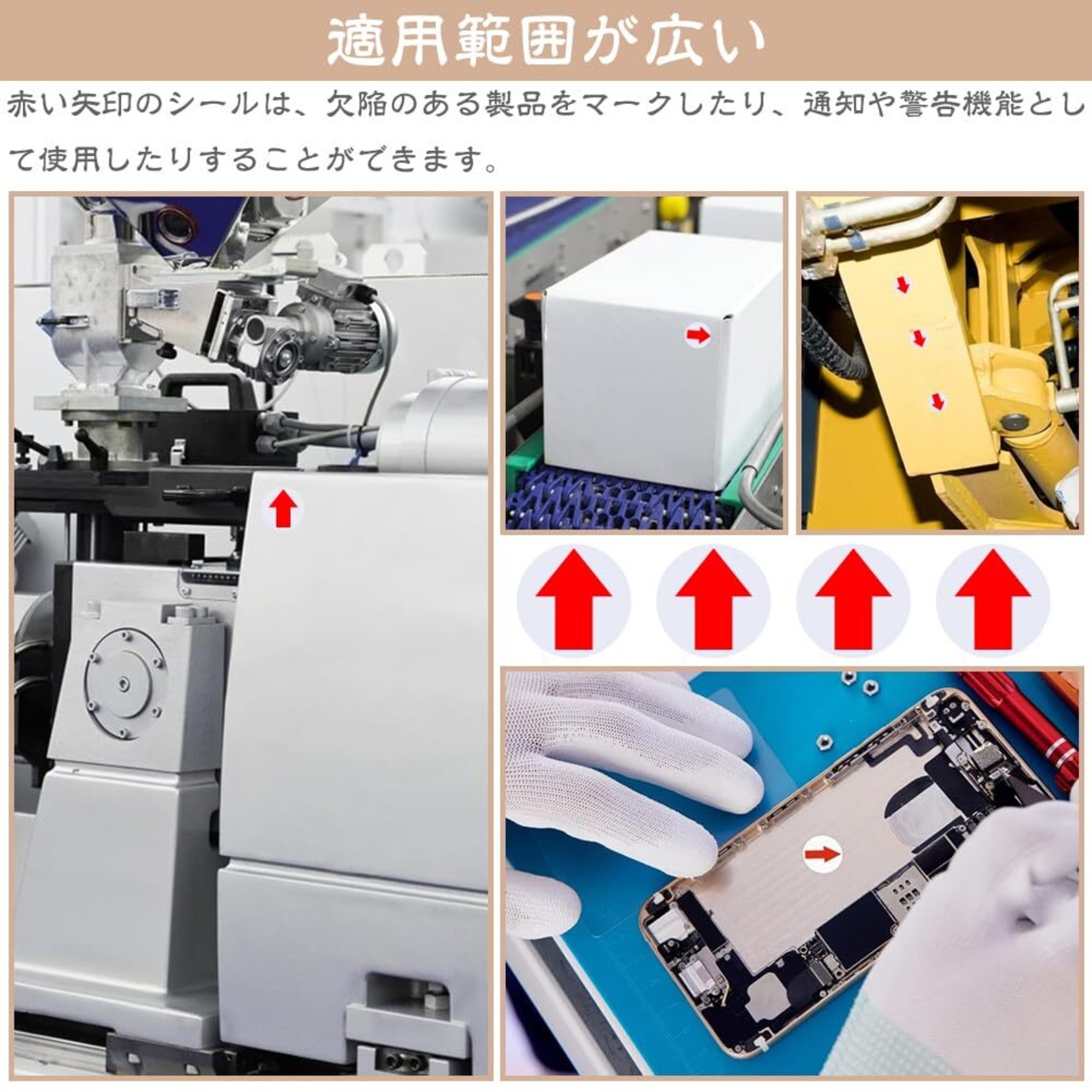 適用範囲が広い

赤い矢印のシールは、欠陥のある製品をマークしたり、通知や警告機能として使用したりすることができます。