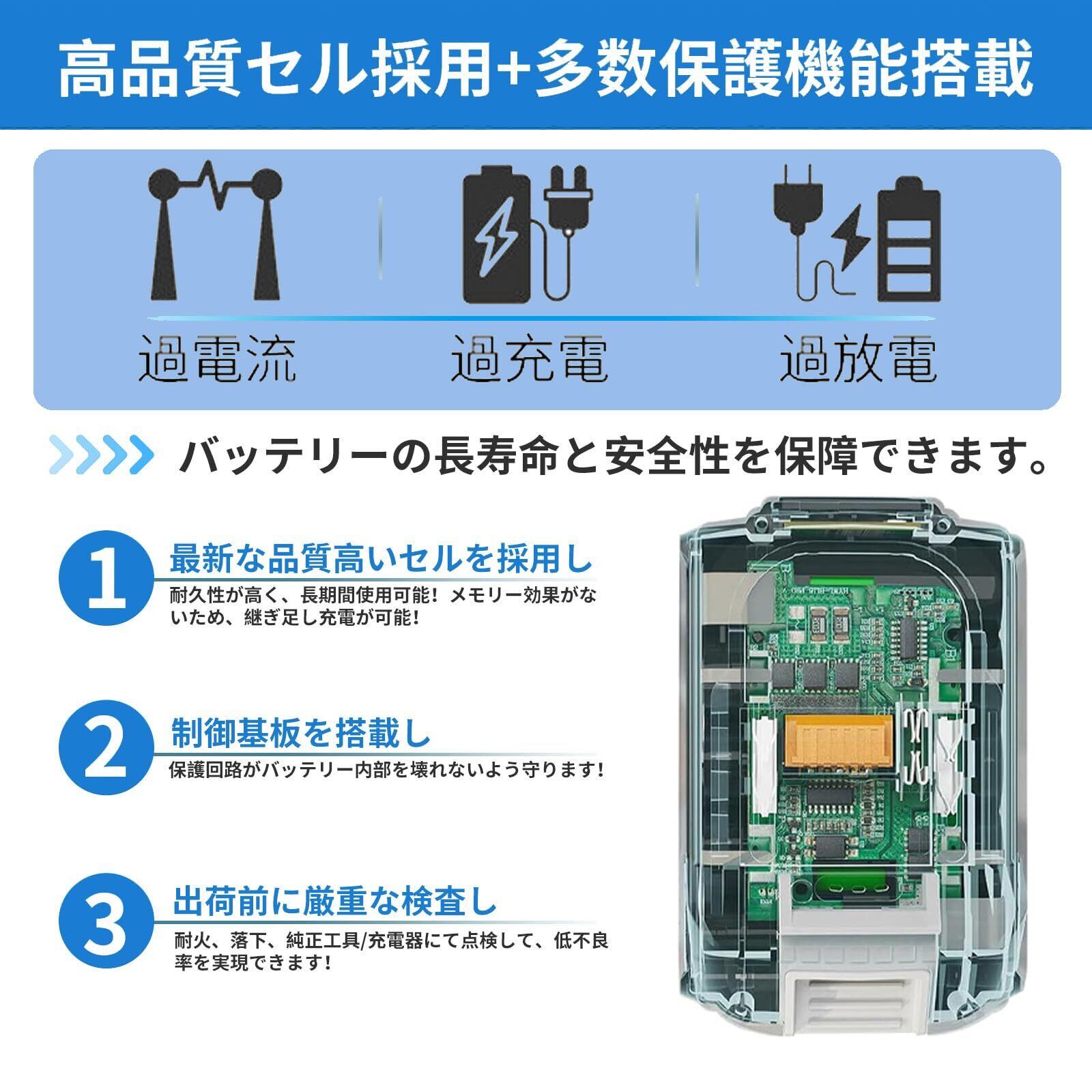 高品質セル採用+多数保護機能搭載

過電流

過充電

過放電

バッテリーの長寿命と安全性を保障できます。

1
最新な品質高いセルを採用し
耐久性が高く、長期間使用可能！メモリー効果がないため、継ぎ足し充電が可能！

2
制御基板を搭載し
保護回路がバッテリー内部を壊れないよう守ります！

3
出荷前に厳重な検査し
耐火、落下、純正工具/充電器にて点検して、低不良率を実現できます！