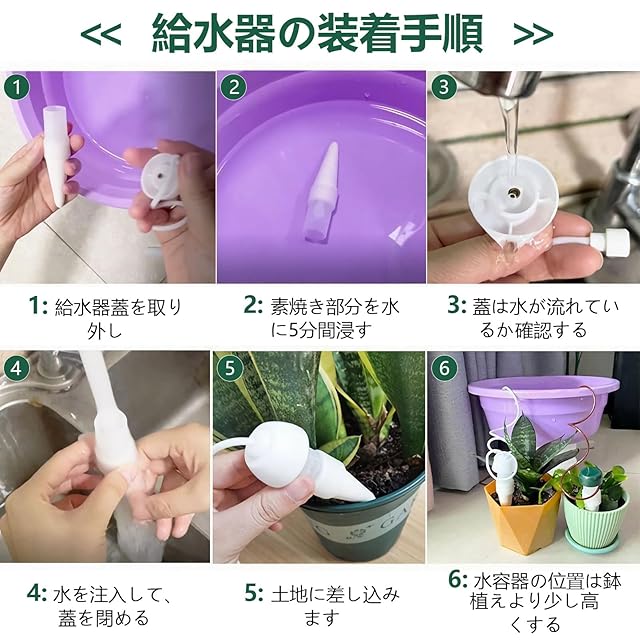 << 給水器の装着手順 >>

1

2

3

1: 給水器蓋を取り外し

2: 素焼き部分を水に5分間浸す

3: 蓋は水が流れているか確認する

4

5

6

4: 水を注入して、蓋を閉める

5: 土地に差し込みます

6: 水容器の位置は鉢植えより少し高くする