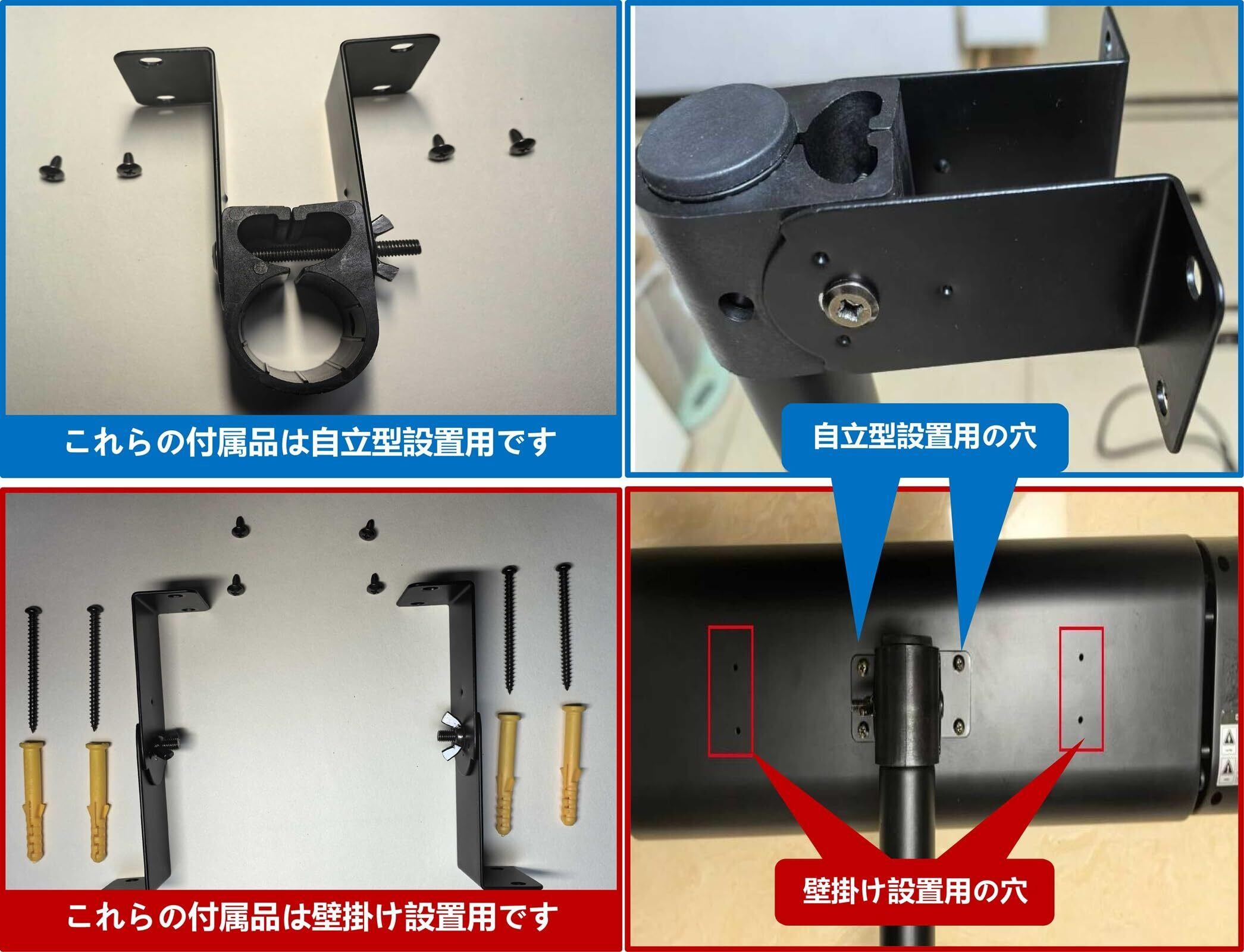 これらの付属品は自立型設置用です

自立型設置用の穴

これらの付属品は壁掛け設置用です

壁掛け設置用の穴