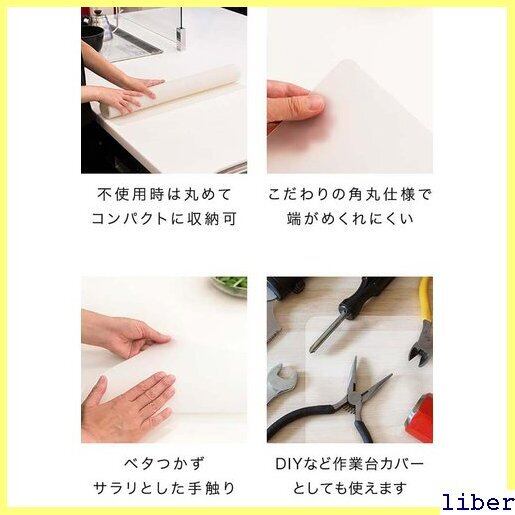 不使用時は丸めて
コンパクトに収納可

こだわりの角丸仕様で
端がめくれにくい

ベタつかず
サラリとした手触り

DIYなど作業台カバー
としても使えます

liber