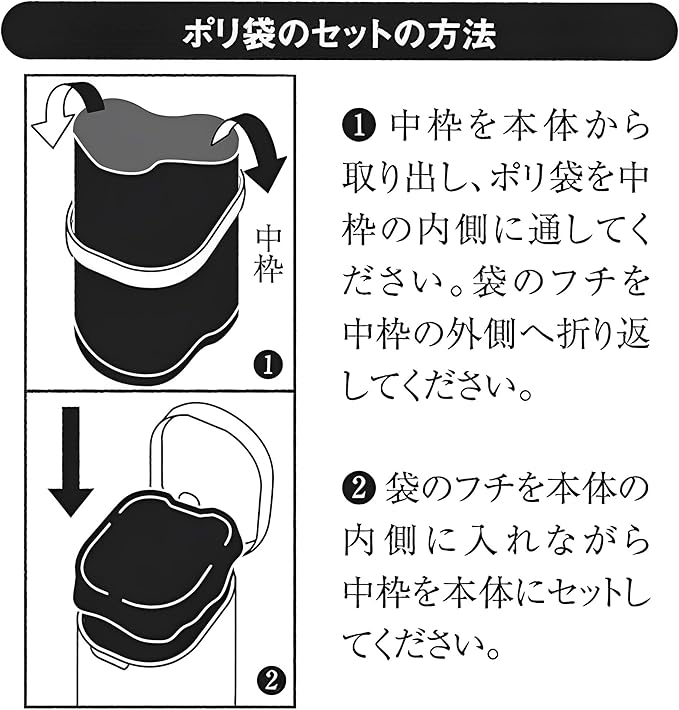 ポリ袋のセットの方法

中枠

❶

❷

❶ 中枠を本体から取り出し、ポリ袋を中枠の内側に通してください。袋のフチを中枠の外側へ折り返してください。

❷ 袋のフチを本体の内側に入れながら中枠を本体にセットしてください。