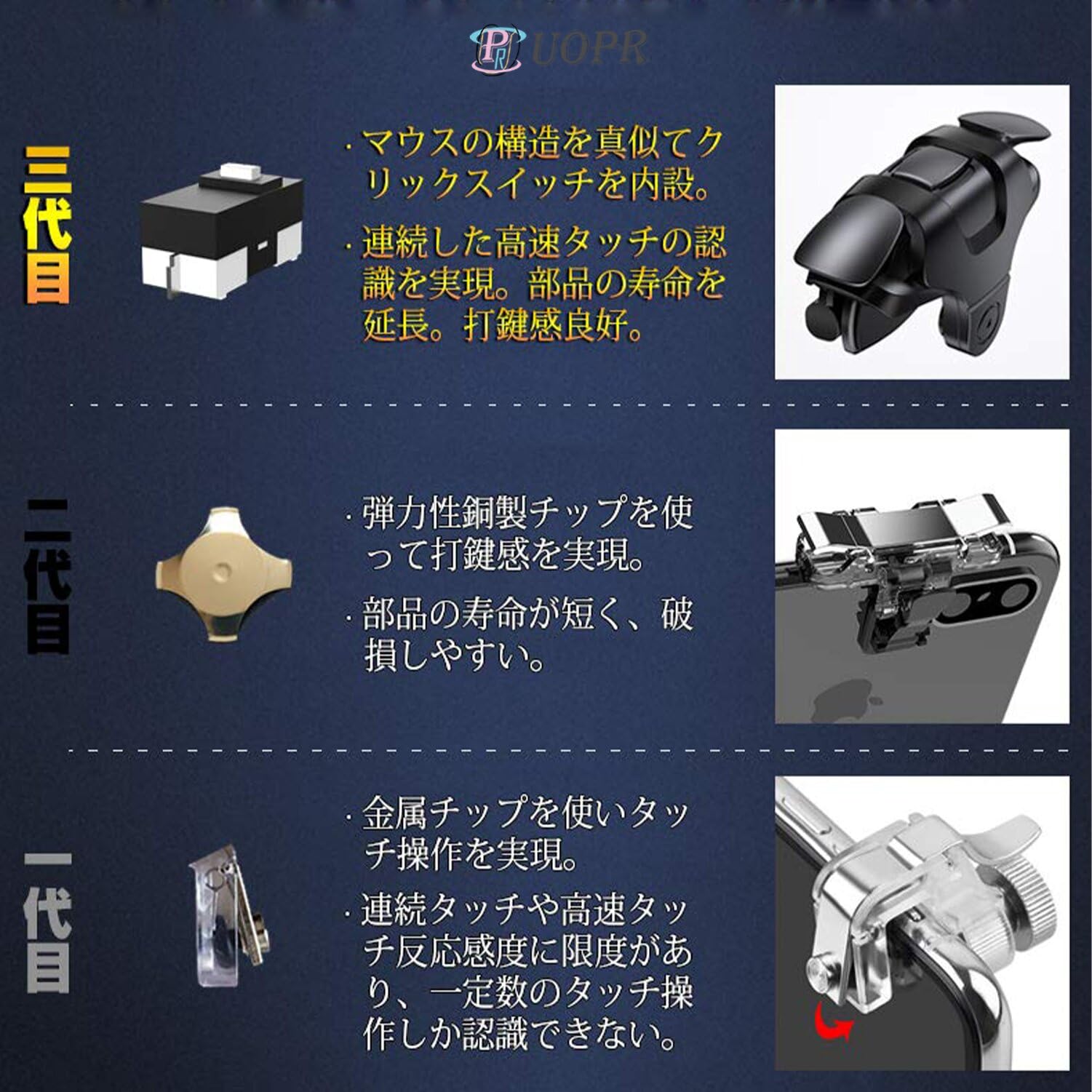 PR UOPR

三代目

· マウスの構造を真似てクリックスイッチを内設。

· 連続した高速タッチの認識を実現。部品の寿命を延長。打鍵感良好。

二代目

· 弾力性銅製チップを使って打鍵感を実現。

· 部品の寿命が短く、破損しやすい。

一代目

· 金属チップを使いタッチ操作を実現。

· 連続タッチや高速タッチ反応感度に限度があり、一定数のタッチ操作しか認識できない。