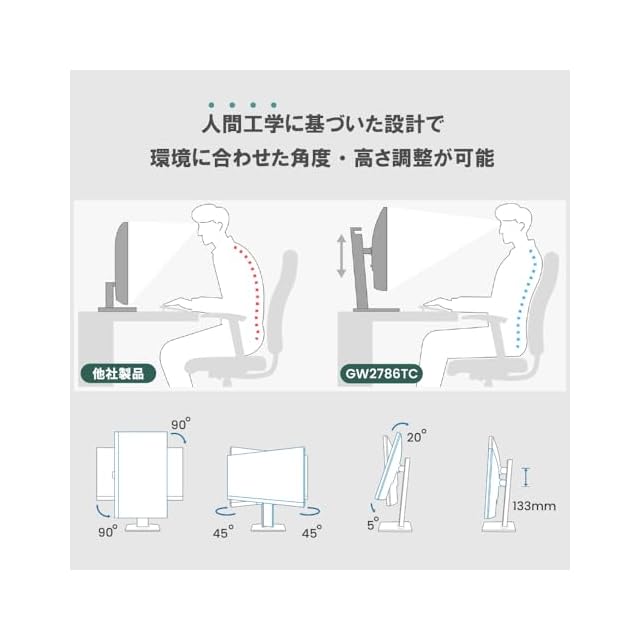 人間工学に基づいた設計で
環境に合わせた角度・高さ調整が可能

他社製品

GW2786TC

90°

90°

45°

45°

20°

5°

133mm