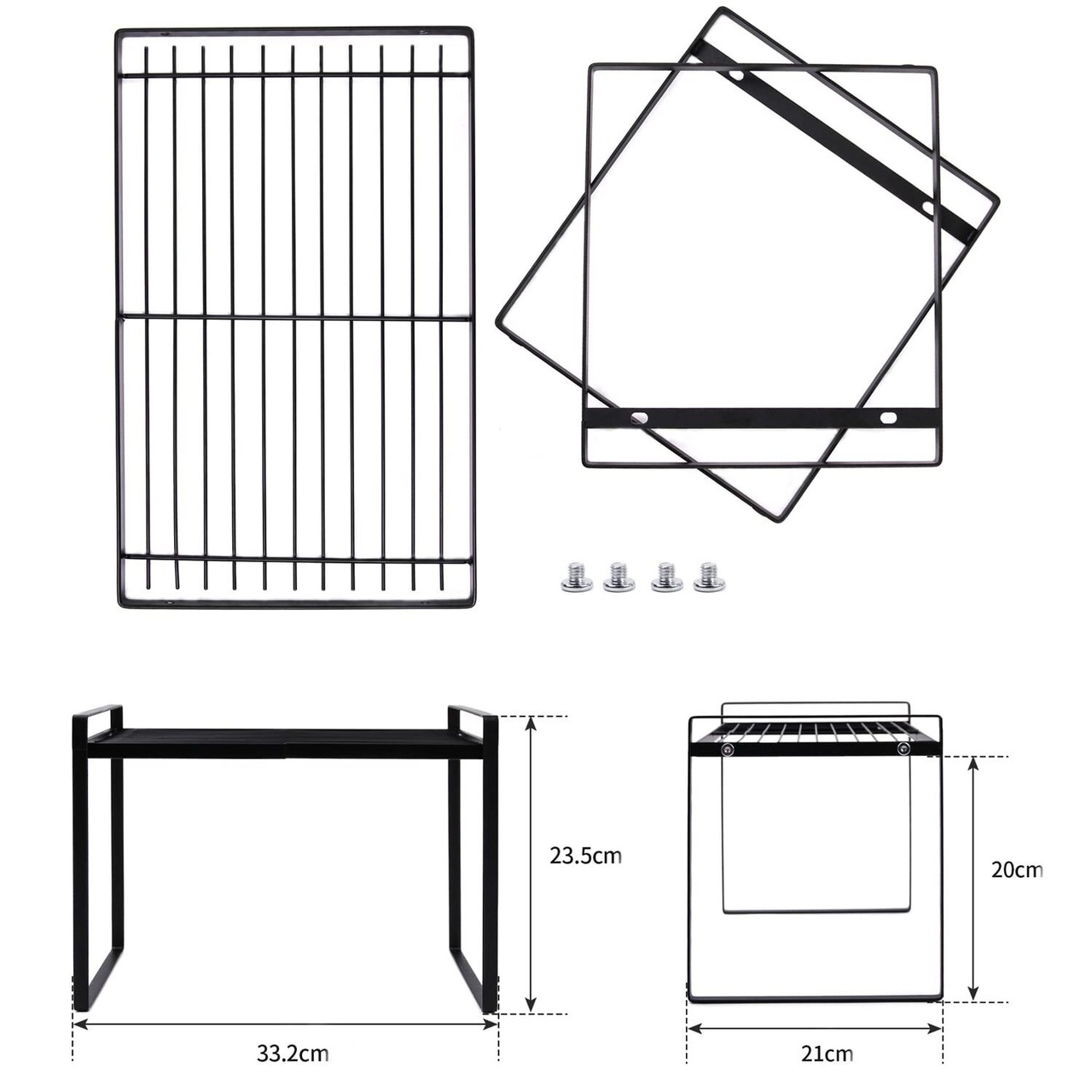 23.5cm

33.2cm

20cm

21cm