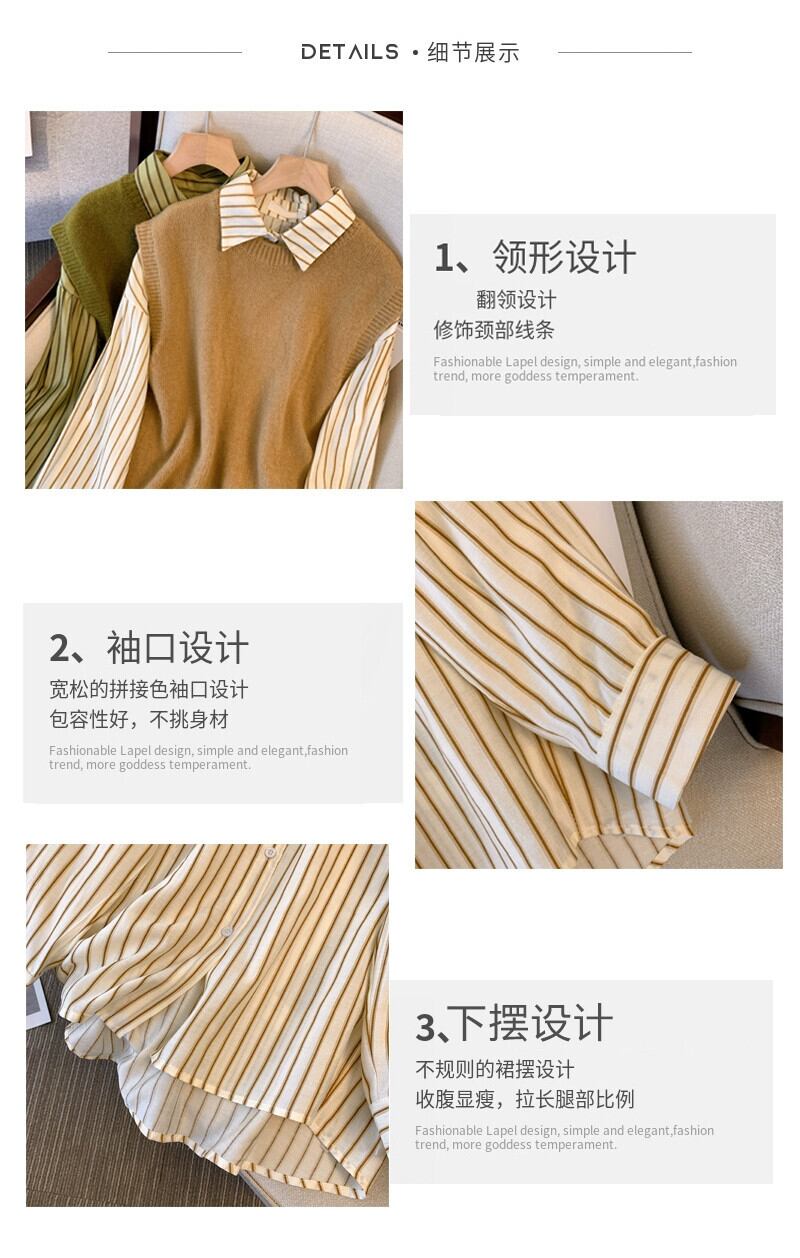 DETAILS · 细节展示

1、领形设计
翻领设计
修饰颈部线条
Fashionable Lapel design, simple and elegant,fashion trend, more goddess temperament.

2、袖口设计
宽松的拼接色袖口设计
包容性好，不挑身材
Fashionable Lapel design, simple and elegant,fashion trend, more goddess temperament.

3、下摆设计
不规则的裙摆设计
收腹显瘦，拉长腿部比例
Fashionable Lapel design, simple and elegant,fashion trend, more goddess temperament.