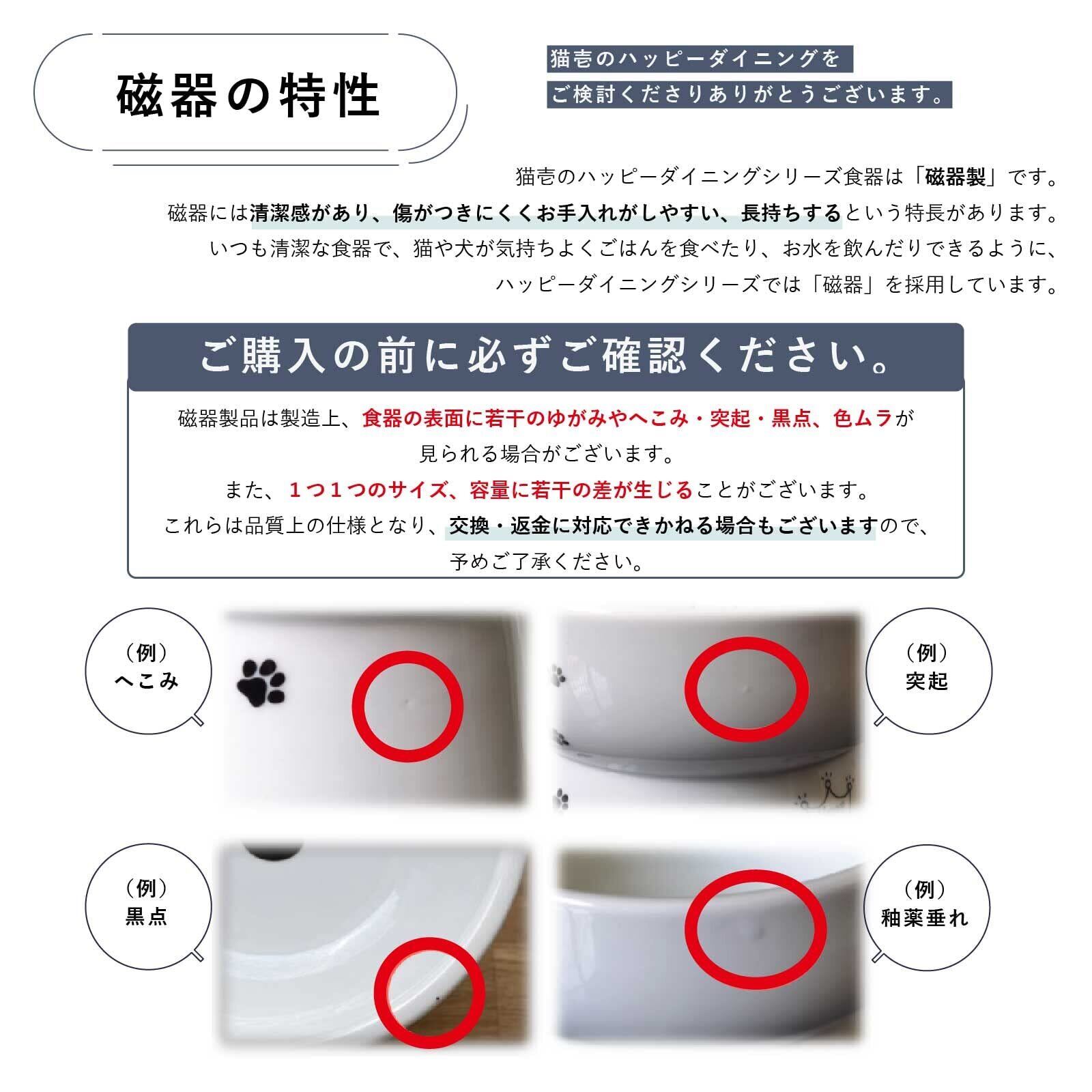 磁器の特性

猫壱のハッピーダイニングを
ご検討くださりありがとうございます。

猫壱のハッピーダイニングシリーズ食器は「磁器製」です。
磁器には清潔感があり、傷がつきにくくお手入れがしやすい、長持ちするという特長があります。
いつも清潔な食器で、猫や犬が気持ちよくごはんを食べたり、お水を飲んだりできるように、
ハッピーダイニングシリーズでは「磁器」を採用しています。

ご購入の前に必ずご確認ください。

磁器製品は製造上、食器の表面に若干のゆがみやへこみ・突起・黒点、色ムラが見られる場合がございます。
また、１つ１つのサイズ、容量に若干の差が生じることがございます。
これらは品質上の仕様となり、交換・返金に対応できかねる場合もございますので、予めご了承ください。

（例）
へこみ

（例）
突起

（例）
黒点

（例）
釉薬垂れ