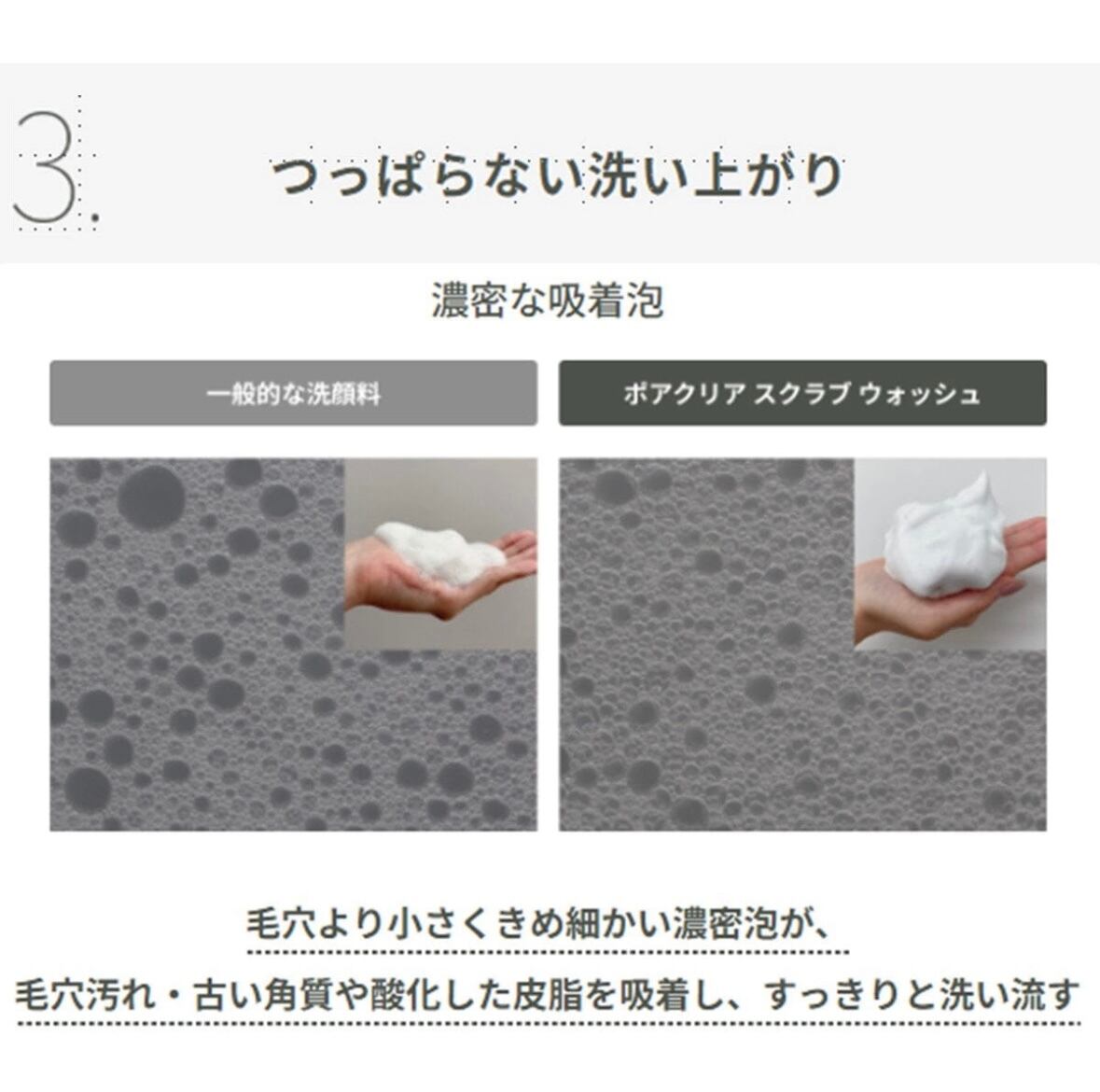 3.

つっぱらない洗い上がり

濃密な吸着泡

一般的な洗顔料

ポアクリア スクラブ ウォッシュ

毛穴より小さくきめ細かい濃密泡が、

毛穴汚れ・古い角質や酸化した皮脂を吸着し、すっきりと洗い流す