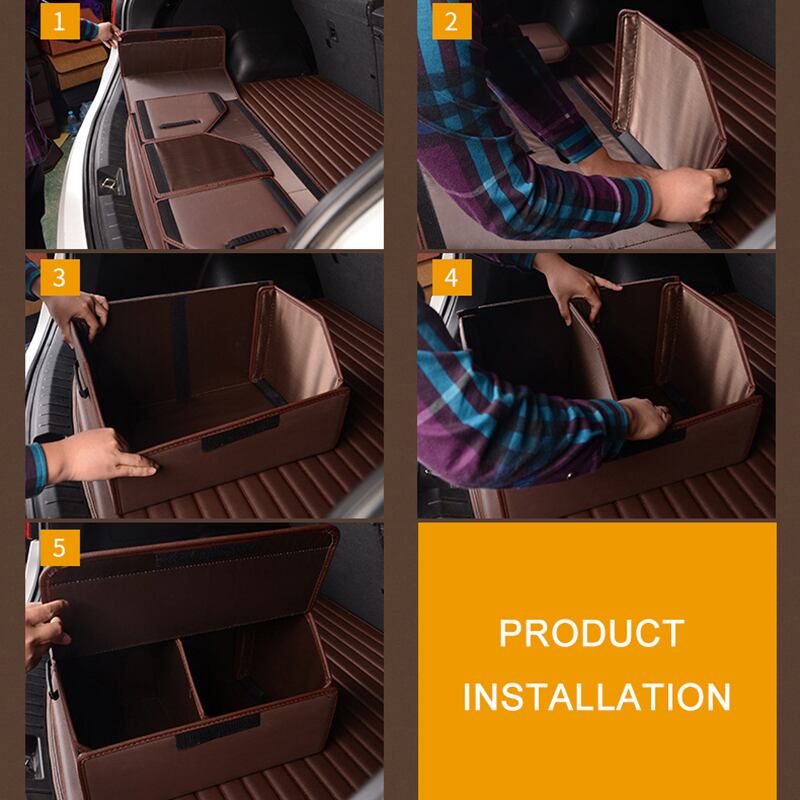 1

2

3

4

5

PRODUCT INSTALLATION