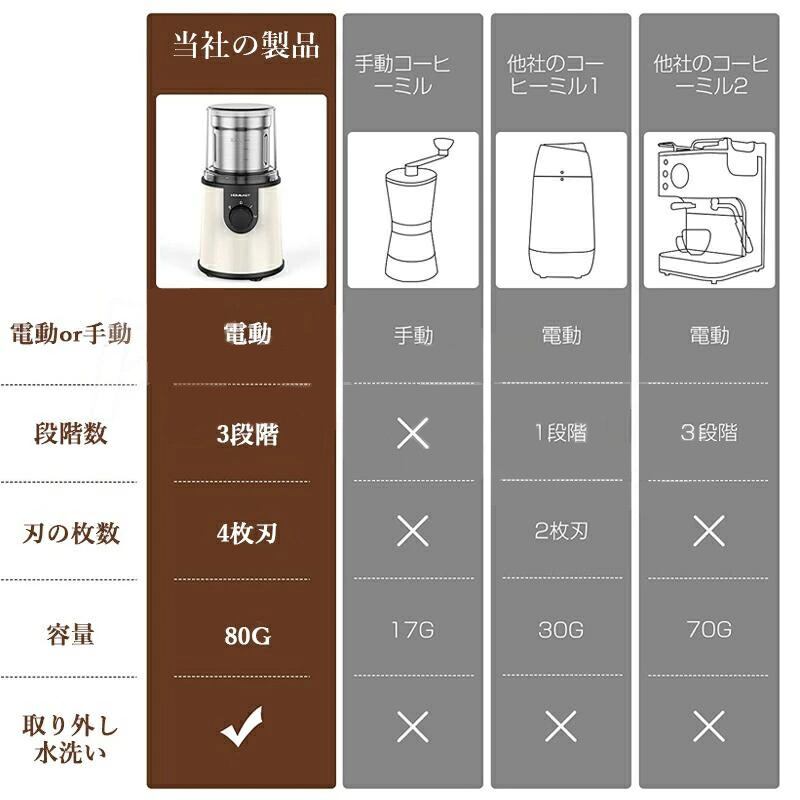 |  | 当社の製品 | 手動コーヒーミル | 他社のコーヒーミル1 | 他社のコーヒーミル2 |
|---|---|---|---|---|
| 電動or手動 | 電動 | 手動 | 電動 | 電動 |
| 段階数 | 3段階 | × | 1段階 | 3段階 |
| 刃の枚数 | 4枚刃 | × | 2枚刃 | × |
| 容量 | 80G | 17G | 30G | 70G |
| 取り外し水洗い | ✓ | × | × | × |