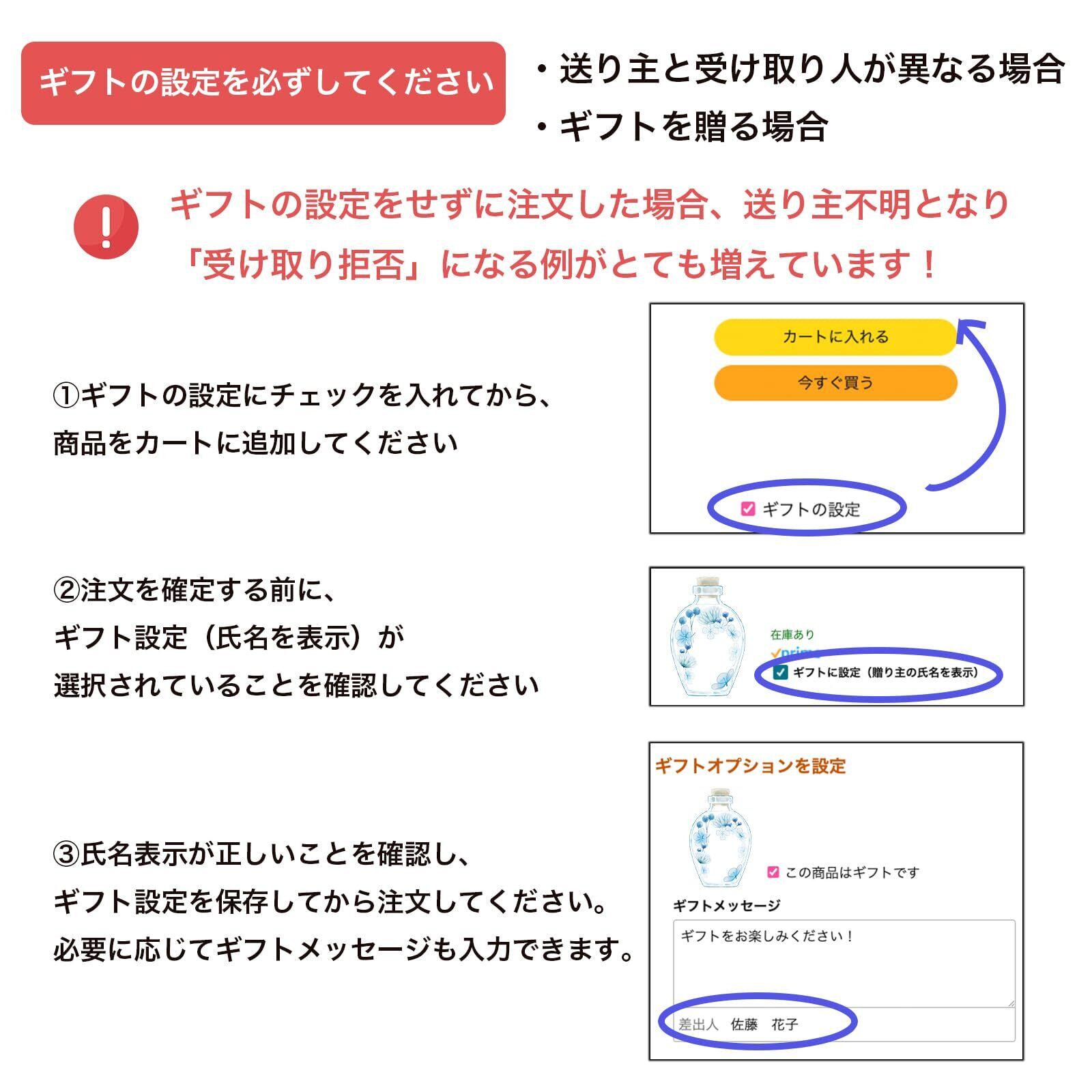 ギフトの設定を必ずしてください

・送り主と受け取り人が異なる場合
・ギフトを贈る場合

ギフトの設定をせずに注文した場合、送り主不明となり「受け取り拒否」になる例がとても増えています！

①ギフトの設定にチェックを入れてから、商品をカートに追加してください

カートに入れる
今すぐ買う
ギフトの設定

②注文を確定する前に、ギフト設定（氏名を表示）が選択されていることを確認してください

在庫あり
prime
ギフトに設定（贈り主の氏名を表示）

③氏名表示が正しいことを確認し、ギフト設定を保存してから注文してください。必要に応じてギフトメッセージも入力できます。

ギフトオプションを設定
この商品はギフトです
ギフトメッセージ
ギフトをお楽しみください！
差出人 佐藤 花子