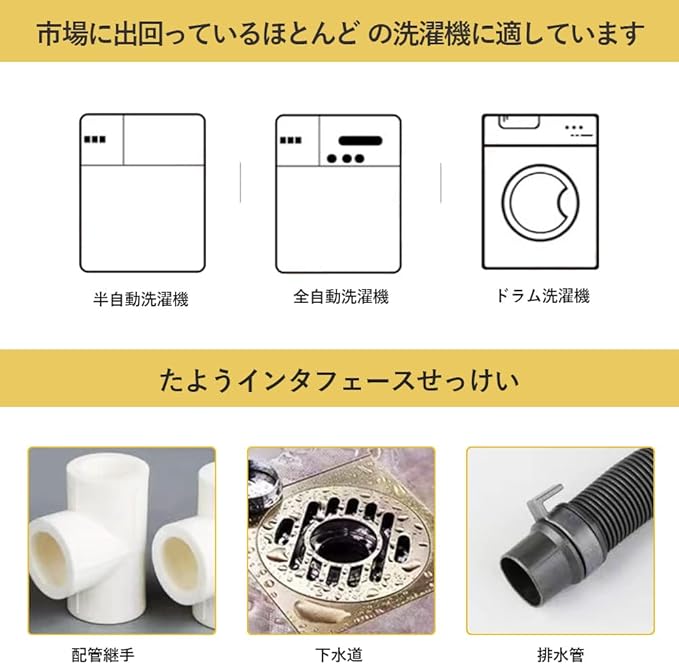 市場に出回っているほとんど の洗濯機に適しています

半自動洗濯機

全自動洗濯機

ドラム洗濯機

たようインタフェースせっけい

配管継手

下水道

排水管