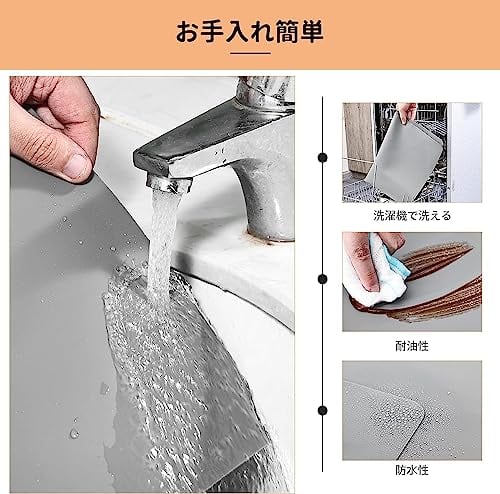 お手入れ簡単

洗濯機で洗える

耐油性

防水性