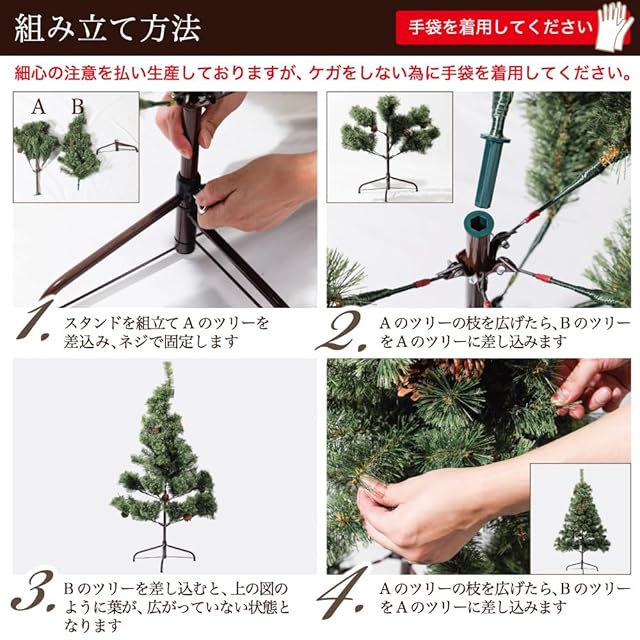 組み立て方法

手袋を着用してください

細心の注意を払い生産しておりますが、ケガをしない為に手袋を着用してください。

A B

1. スタンドを組立て A のツリーを差込み、ネジで固定します

2. A のツリーの枝を広げたら、B のツリーを A のツリーに差し込みます

3. B のツリーを差し込むと、上の図のように葉が、広がっていない状態となります

4. A のツリーの枝を広げたら、B のツリーを A のツリーに差し込みます