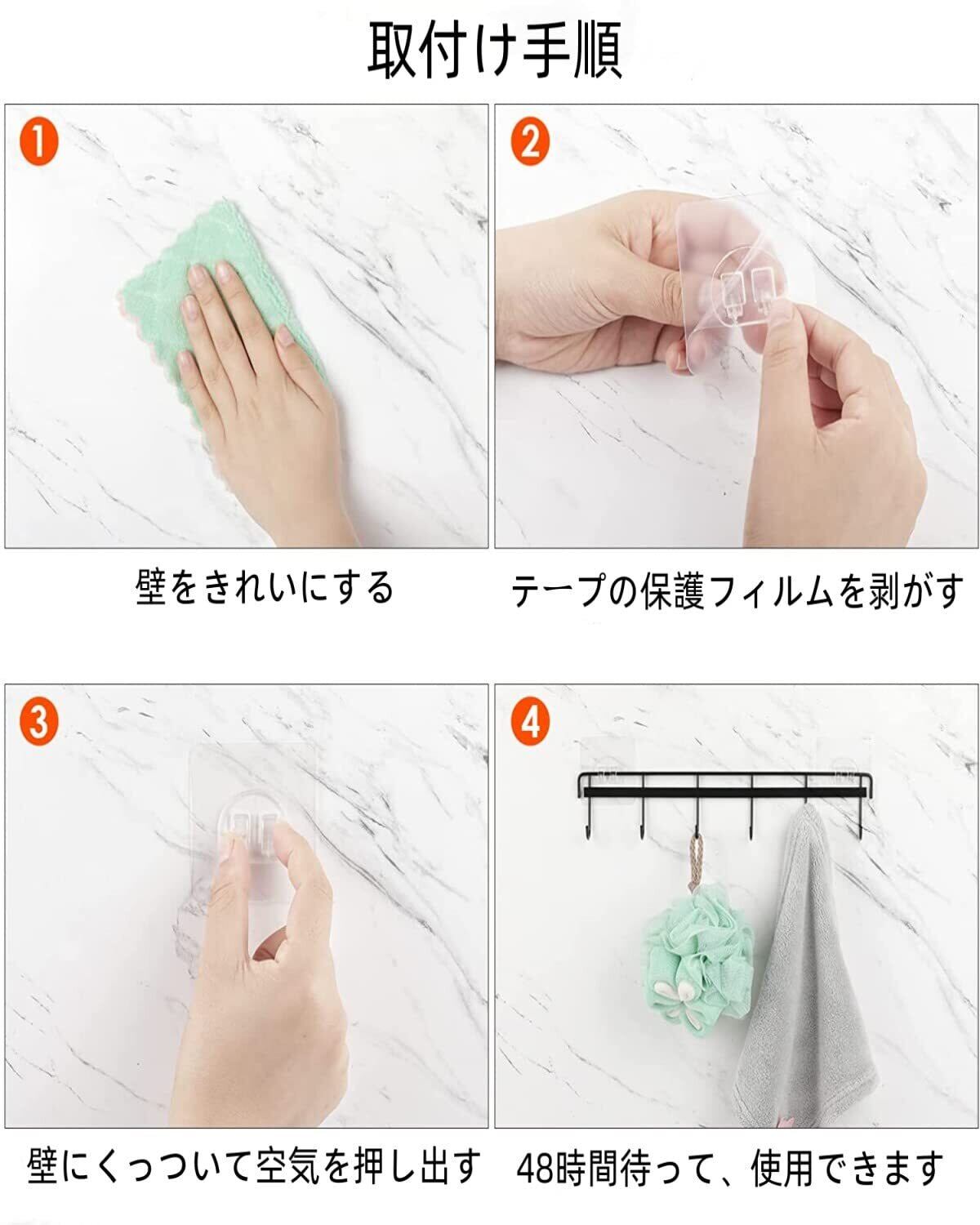 取付け手順

1

壁をきれいにする

2

テープの保護フィルムを剥がす

3

壁にくっついて空気を押し出す

4

48時間待って、使用できます