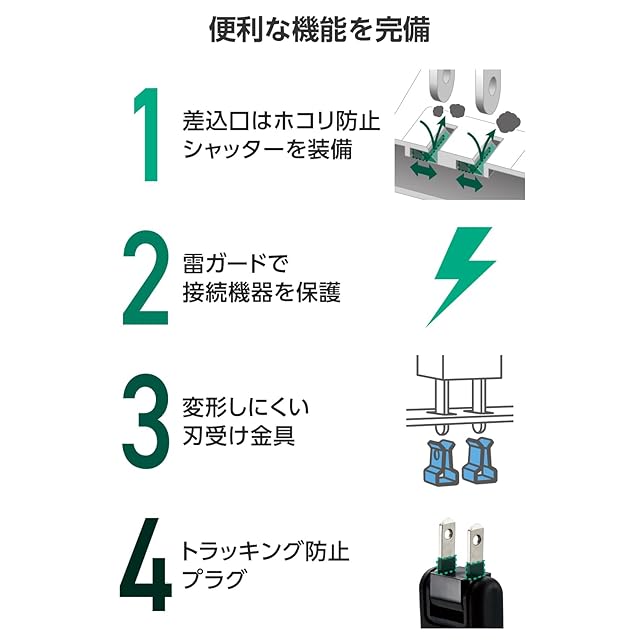 便利な機能を完備

1 差込口はホコリ防止シャッターを装備

2 雷ガードで接続機器を保護

3 変形しにくい刃受け金具

4 トラッキング防止プラグ