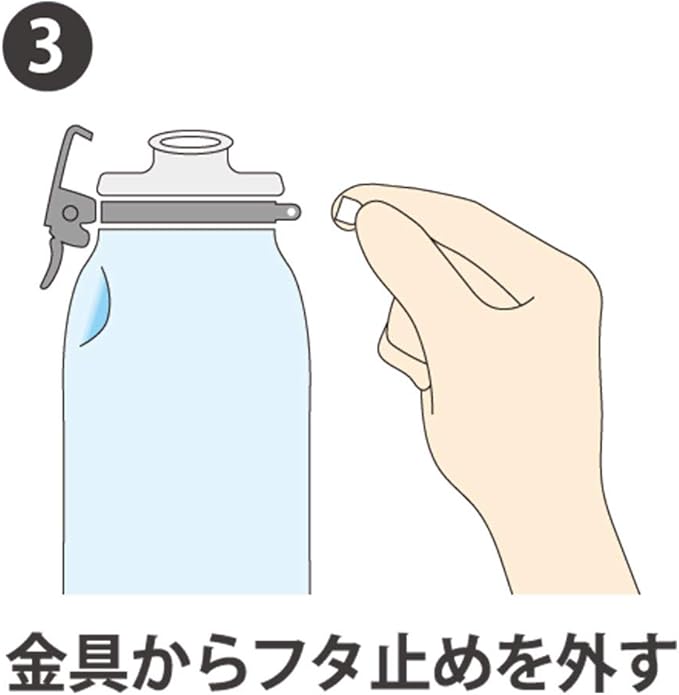 3

金具からフタ止めを外す