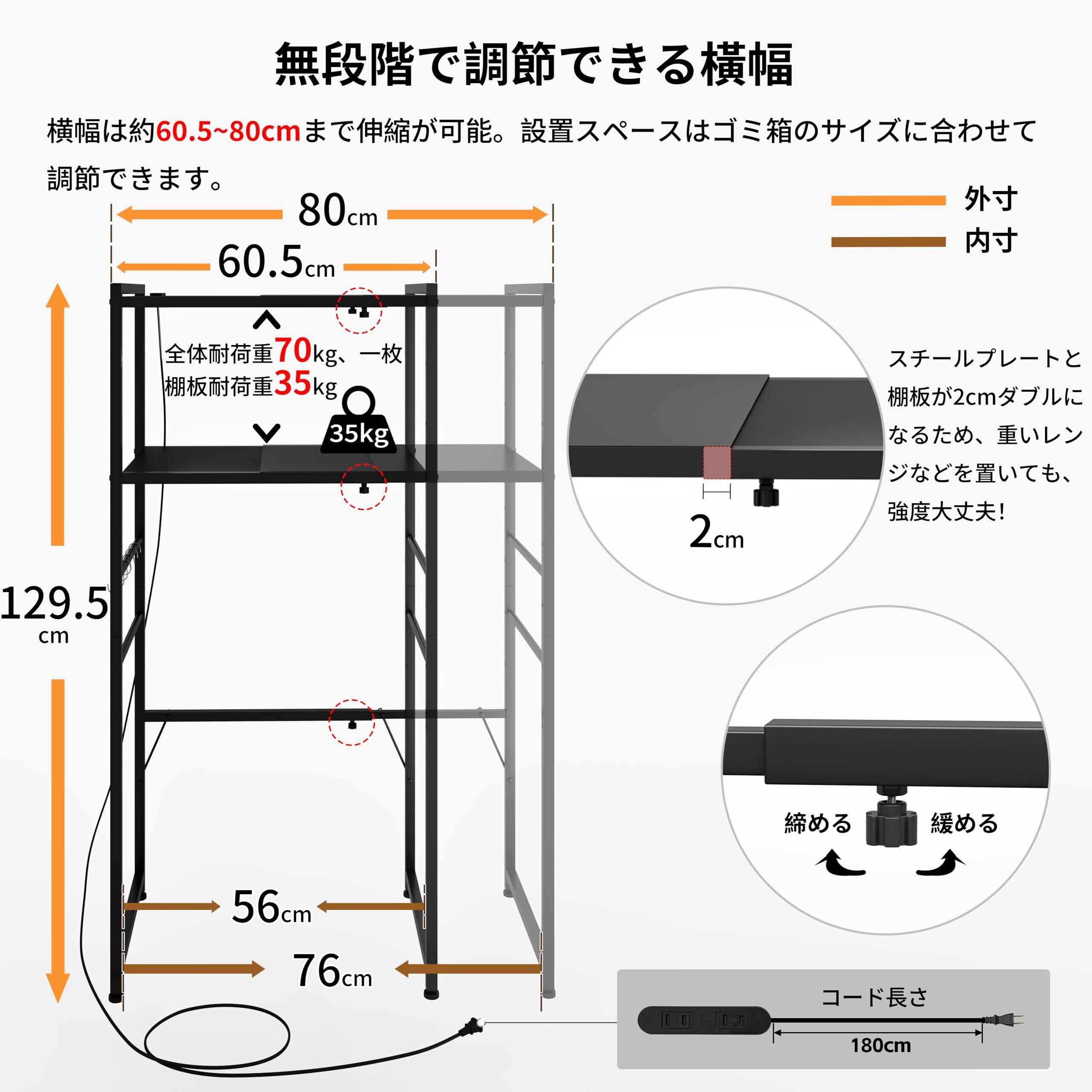 無段階で調節できる横幅

横幅は約60.5~80cmまで伸縮が可能。設置スペースはゴミ箱のサイズに合わせて調節できます。

外寸
内寸

80cm
60.5cm

全体耐荷重70kg、一枚棚板耐荷重35kg

35kg

129.5cm

56cm
76cm

スチールプレートと棚板が2cmダブルになるため、重いレンジなどを置いても、強度大丈夫!

2cm

締める
緩める

コード長さ
180cm